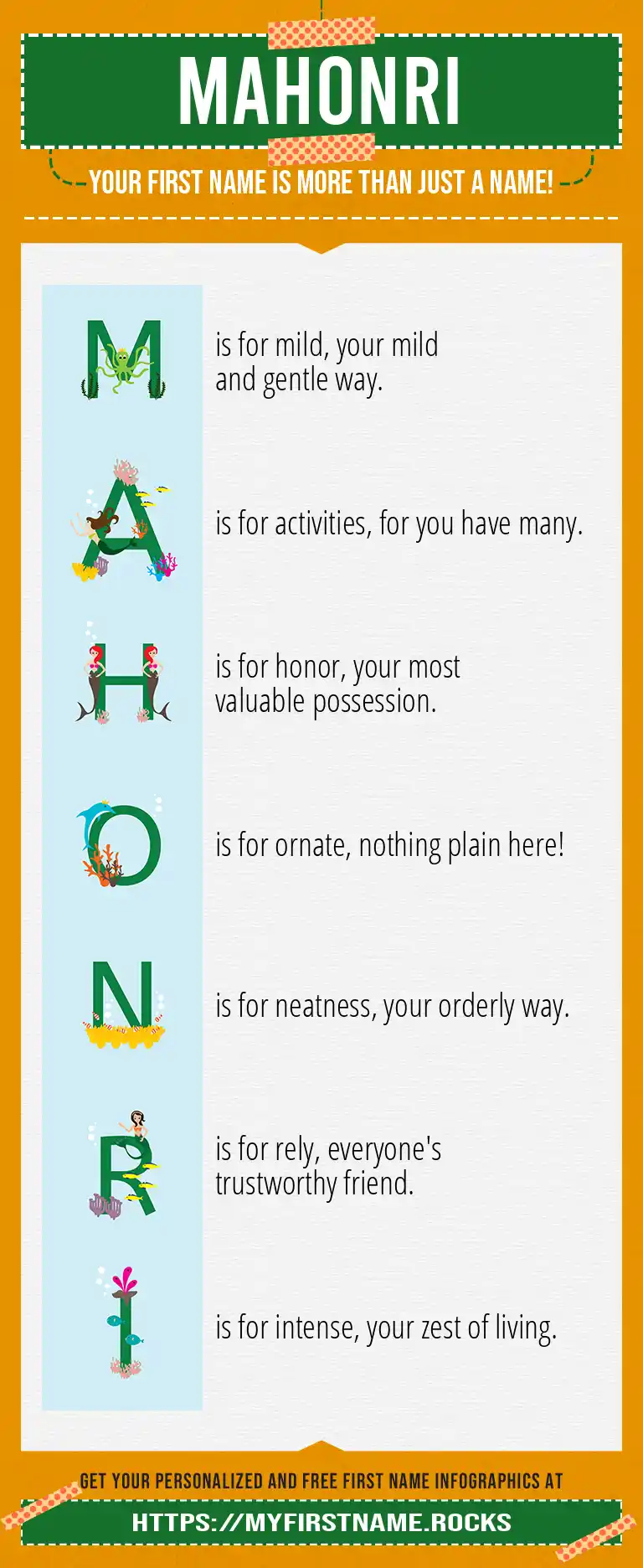 MAHONRI

YOUR FIRST NAME IS MORE THAN JUST A NAME!

M is for mild, your mild and gentle way.

A is for activities, for you have many.

H is for honor, your most valuable possession.

O is for ornate, nothing plain here!

N is for neatness, your orderly way.

R is for rely, everyone's trustworthy friend.

I is for intense, your zest of living.

GET YOUR PERSONALIZED AND FREE FIRST NAME INFOGRAPHICS AT

HTTPS://MYFIRSTNAME.ROCKS