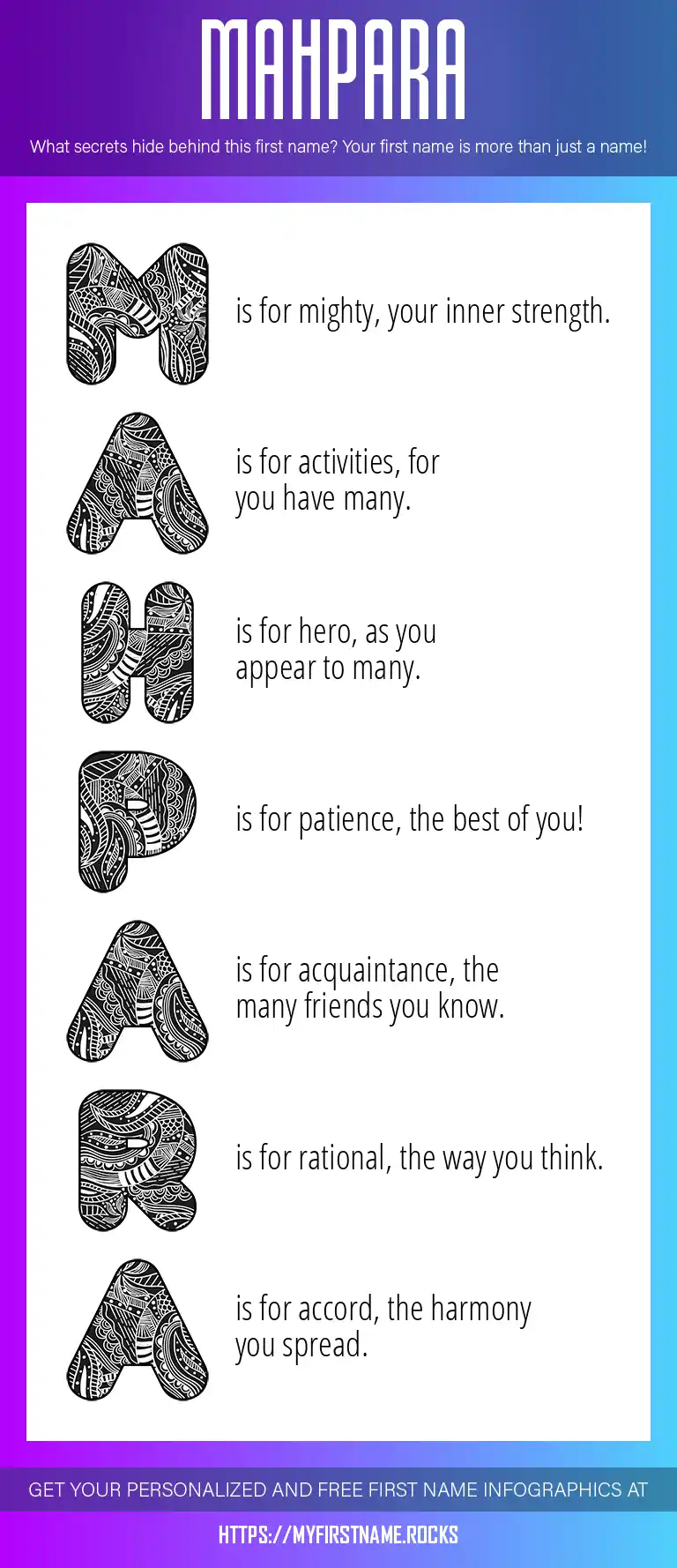 MAHPARA

What secrets hide behind this first name? Your first name is more than just a name!

M is for mighty, your inner strength.

A is for activities, for you have many.

H is for hero, as you appear to many.

P is for patience, the best of you!

A is for acquaintance, the many friends you know.

R is for rational, the way you think.

A is for accord, the harmony you spread.

GET YOUR PERSONALIZED AND FREE FIRST NAME INFOGRAPHICS AT

HTTPS://MYFIRSTNAME.ROCKS