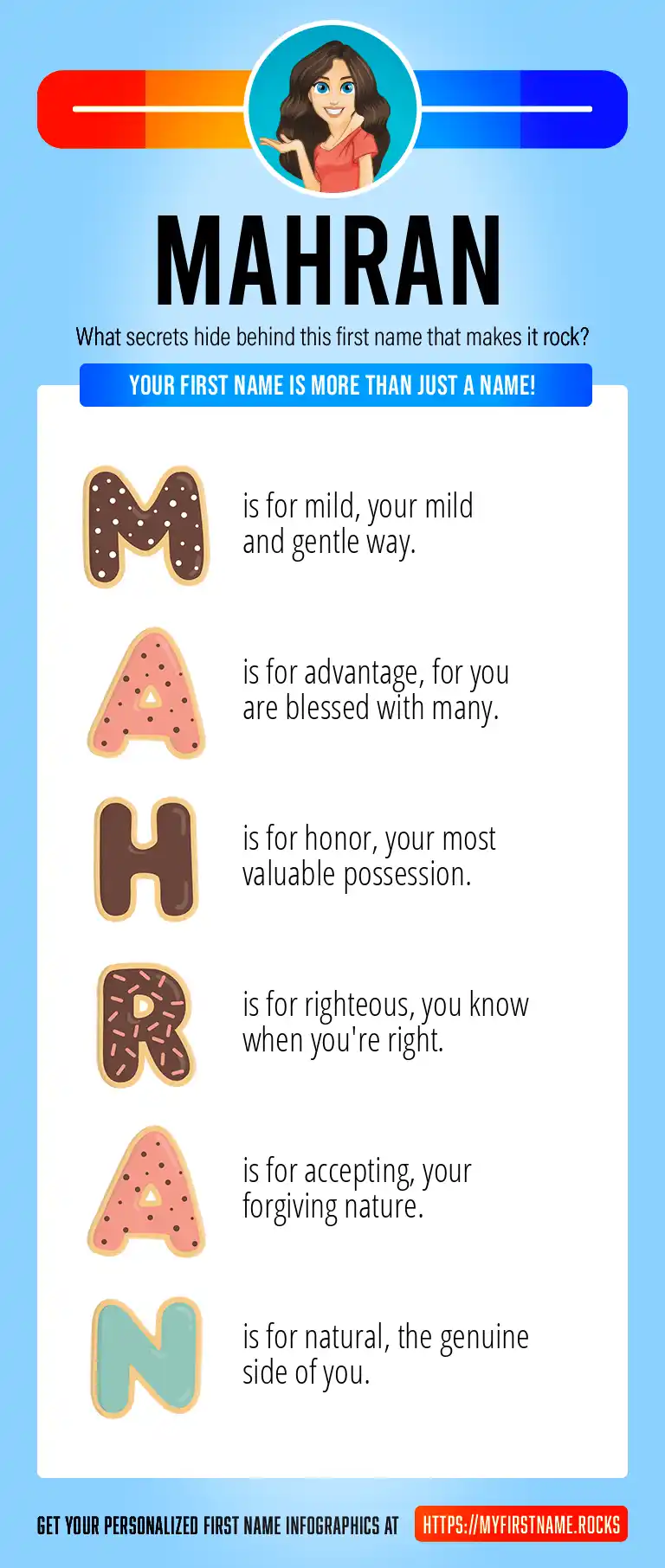 MAHRAN

What secrets hide behind this first name that makes it rock?

YOUR FIRST NAME IS MORE THAN JUST A NAME!

M is for mild, your mild and gentle way.

A is for advantage, for you are blessed with many.

H is for honor, your most valuable possession.

R is for righteous, you know when you're right.

A is for accepting, your forgiving nature.

N is for natural, the genuine side of you.

GET YOUR PERSONALIZED FIRST NAME INFOGRAPHICS AT HTTPS://MYFIRSTNAME.ROCKS