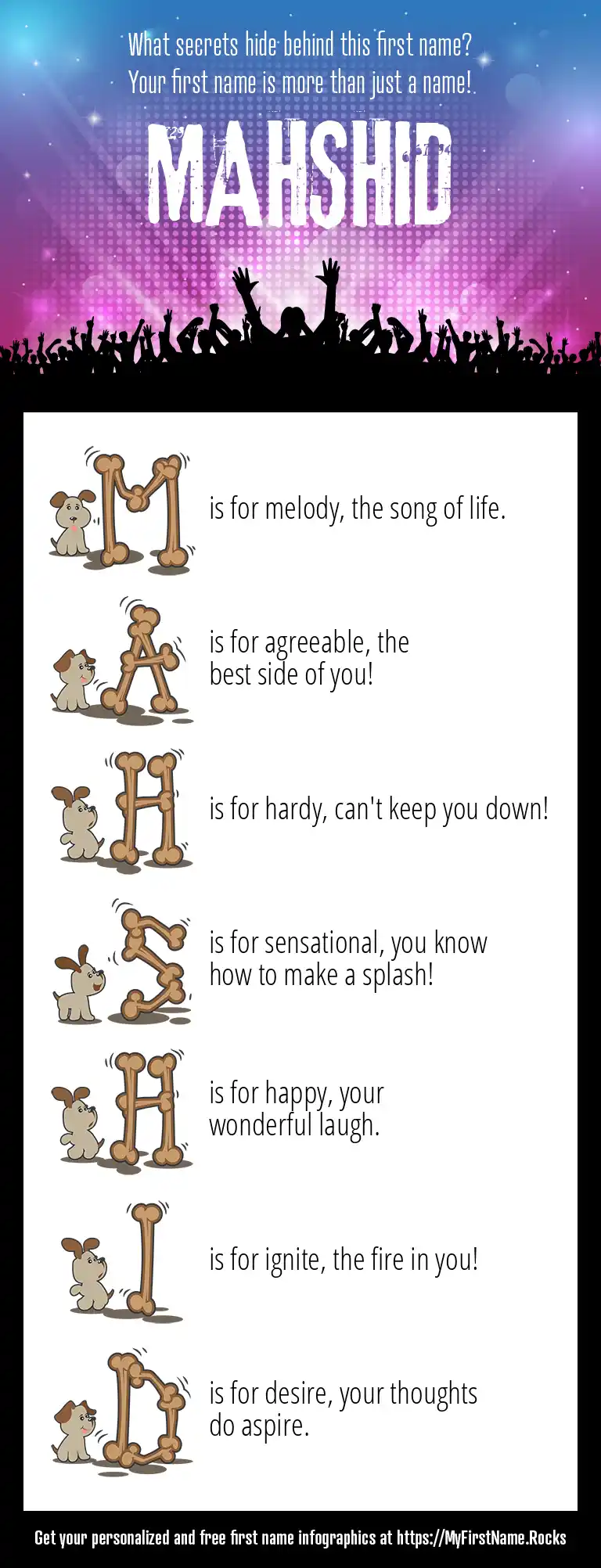 What secrets hide behind this first name?
Your first name is more than just a name!

MAHSHID

M is for melody, the song of life.

A is for agreeable, the best side of you!

H is for hardy, can't keep you down!

S is for sensational, you know how to make a splash!

H is for happy, your wonderful laugh.

I is for ignite, the fire in you!

D is for desire, your thoughts do aspire.

Get your personalized and free first name infographics at https://MyFirstName.Rocks