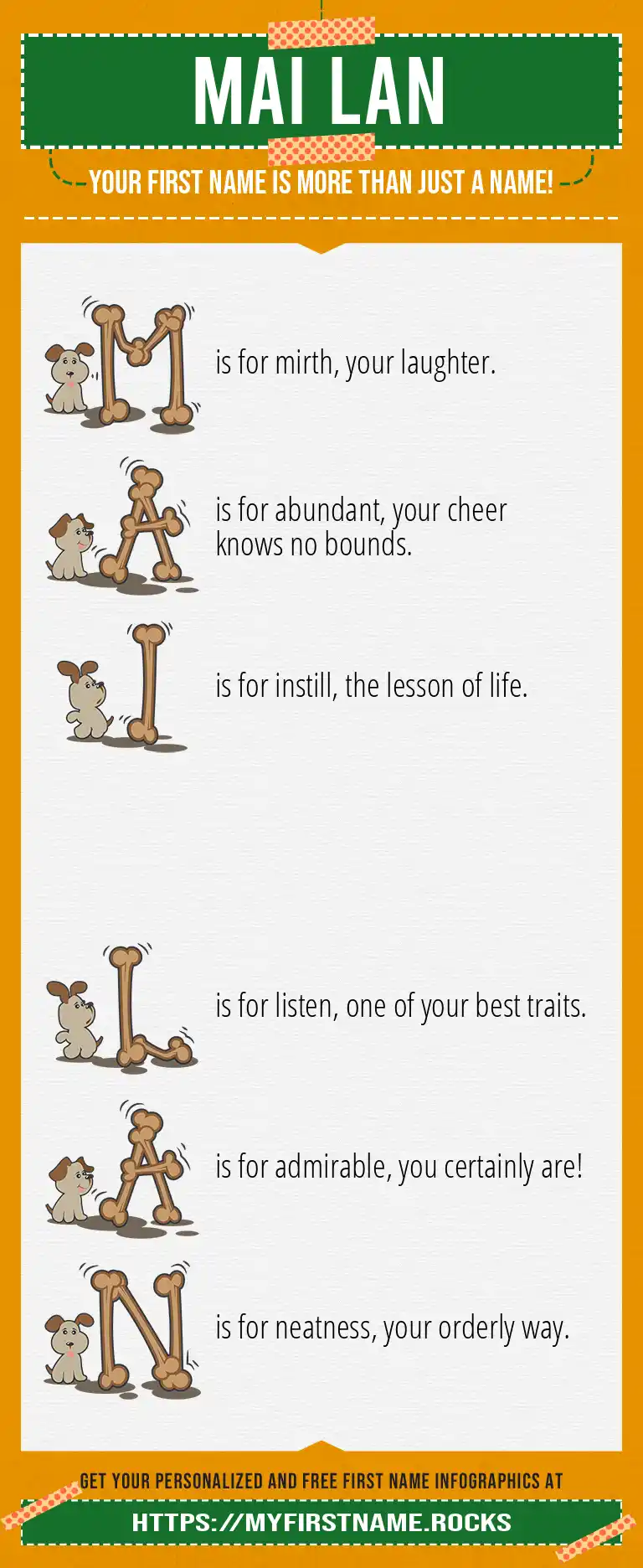 MAI LAN

YOUR FIRST NAME IS MORE THAN JUST A NAME!

M is for mirth, your laughter.

A is for abundant, your cheer knows no bounds.

I is for instill, the lesson of life.

L is for listen, one of your best traits.

A is for admirable, you certainly are!

N is for neatness, your orderly way.

GET YOUR PERSONALIZED AND FREE FIRST NAME INFOGRAPHICS AT

HTTPS://MYFIRSTNAME.ROCKS