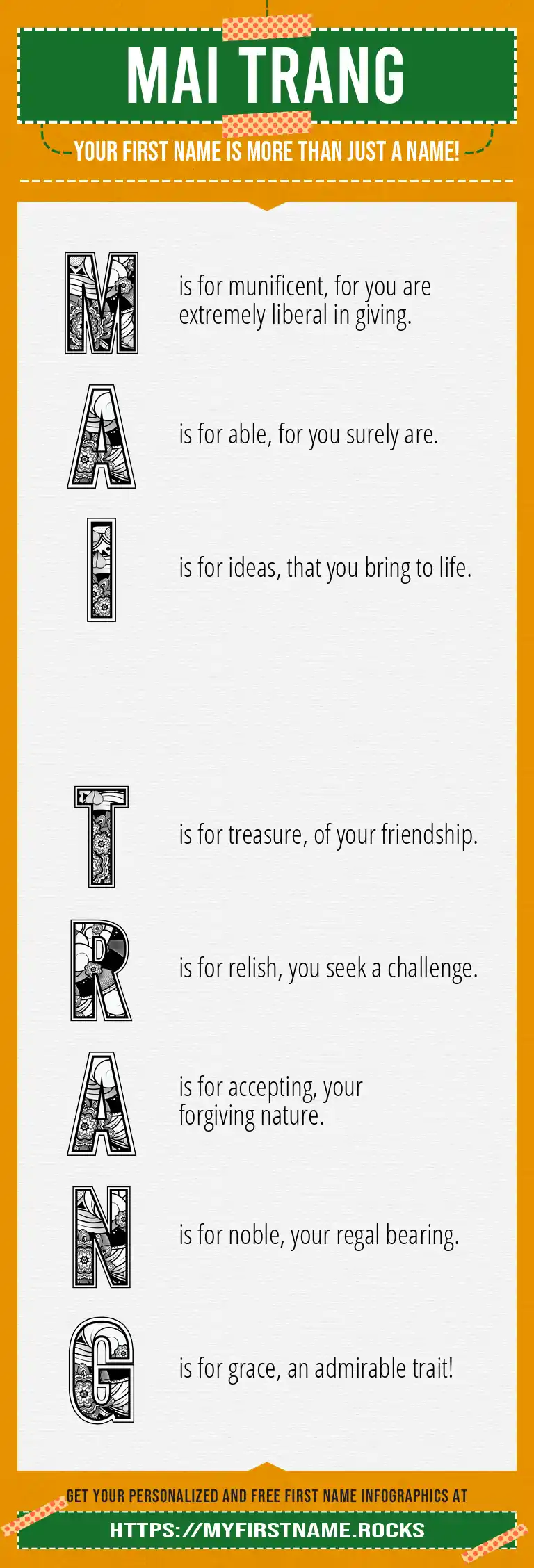 MAI TRANG

YOUR FIRST NAME IS MORE THAN JUST A NAME!

M is for munificent, for you are extremely liberal in giving.

A is for able, for you surely are.

I is for ideas, that you bring to life.

T is for treasure, of your friendship.

R is for relish, you seek a challenge.

A is for accepting, your forgiving nature.

N is for noble, your regal bearing.

G is for grace, an admirable trait!

GET YOUR PERSONALIZED AND FREE FIRST NAME INFOGRAPHICS AT

HTTPS://MYFIRSTNAME.ROCKS