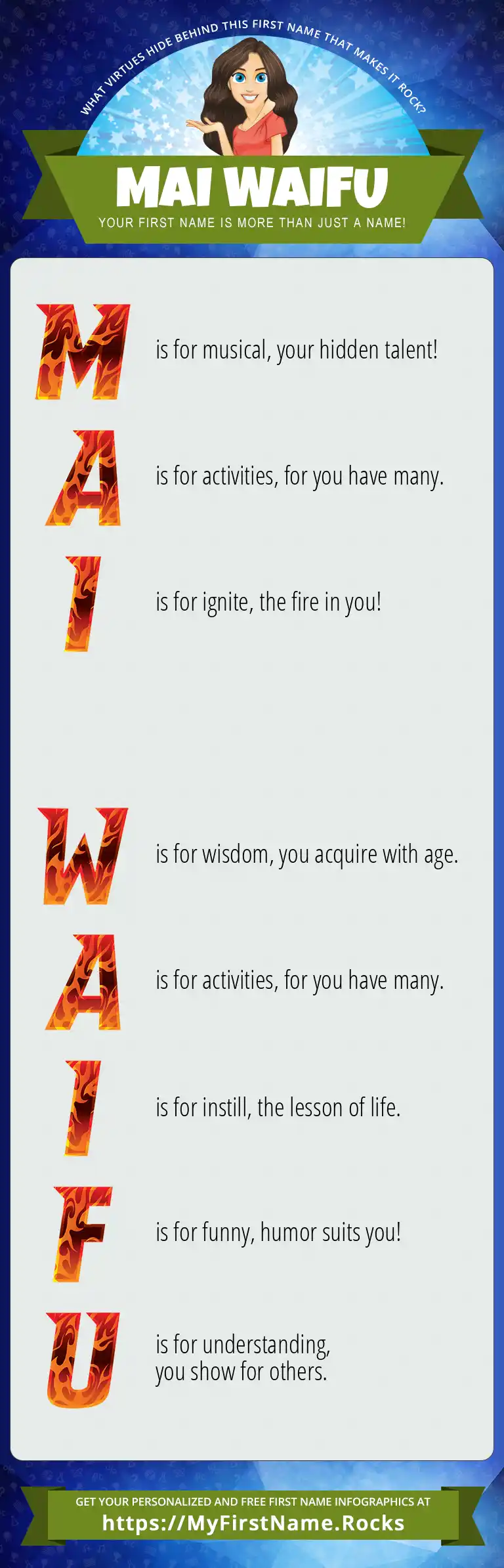 WHAT VIRTUES HIDE BEHIND THIS FIRST NAME THAT MAKES IT ROCK?

MAI WAIFU

YOUR FIRST NAME IS MORE THAN JUST A NAME!

M is for musical, your hidden talent!

A is for activities, for you have many.

I is for ignite, the fire in you!

W is for wisdom, you acquire with age.

A is for activities, for you have many.

I is for instill, the lesson of life.

F is for funny, humor suits you!

U is for understanding, you show for others.

GET YOUR PERSONALIZED AND FREE FIRST NAME INFOGRAPHICS AT
https://MyFirstName.Rocks