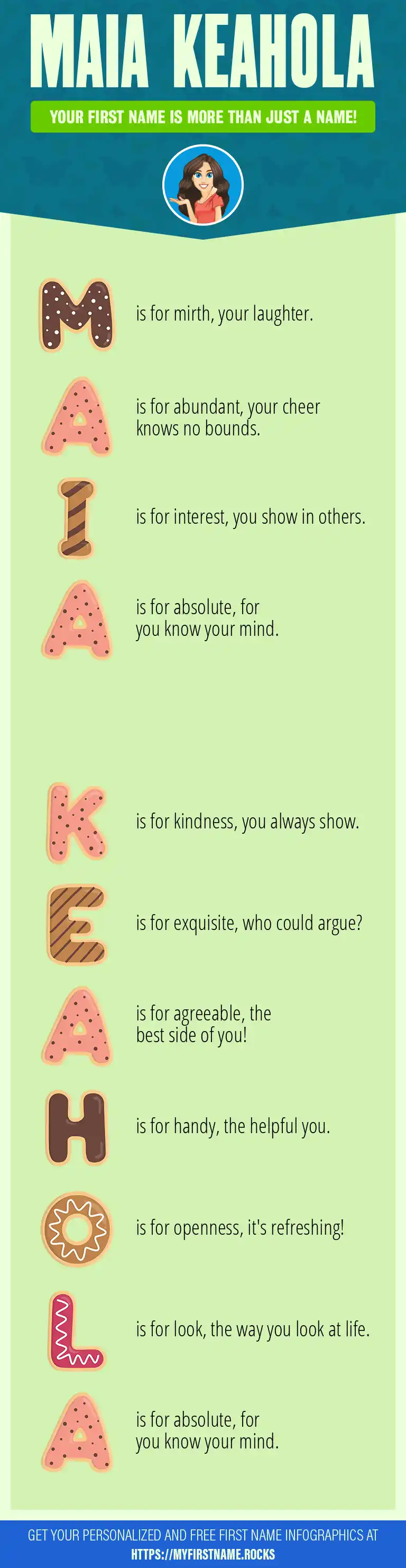 MAIA KEAHOLA

YOUR FIRST NAME IS MORE THAN JUST A NAME!

M is for mirth, your laughter.

A is for abundant, your cheer knows no bounds.

I is for interest, you show in others.

A is for absolute, for you know your mind.

K is for kindness, you always show.

E is for exquisite, who could argue?

A is for agreeable, the best side of you!

H is for handy, the helpful you.

O is for openness, it's refreshing!

L is for look, the way you look at life.

A is for absolute, for you know your mind.

GET YOUR PERSONALIZED AND FREE FIRST NAME INFOGRAPHICS AT HTTPS://MYFIRSTNAME.ROCKS