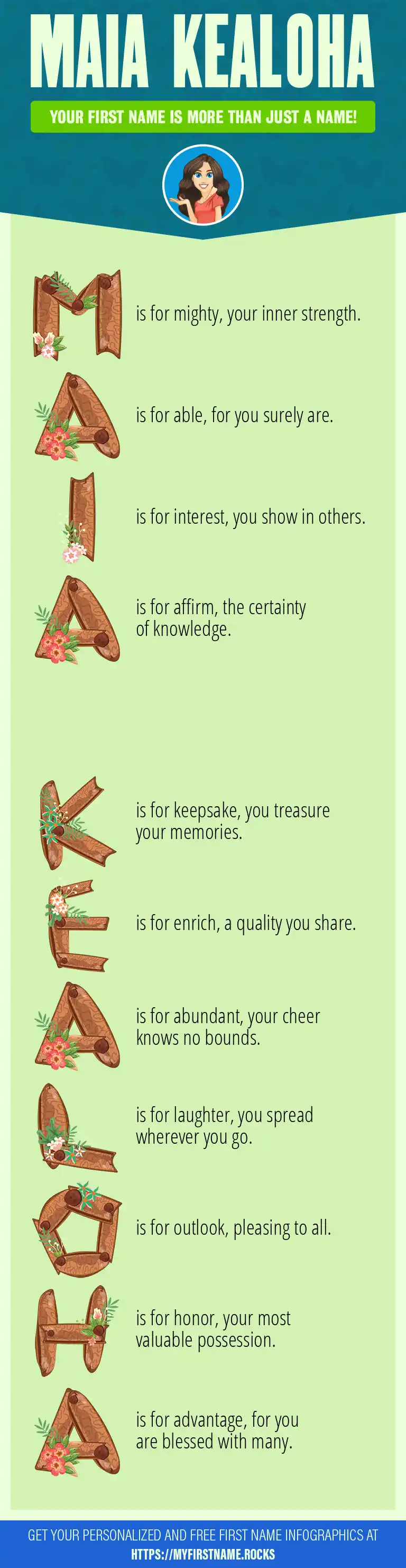 MAIA KEALOHA

YOUR FIRST NAME IS MORE THAN JUST A NAME!

M is for mighty, your inner strength.

A is for able, for you surely are.

I is for interest, you show in others.

A is for affirm, the certainty of knowledge.

K is for keepsake, you treasure your memories.

E is for enrich, a quality you share.

A is for abundant, your cheer knows no bounds.

L is for laughter, you spread wherever you go.

O is for outlook, pleasing to all.

H is for honor, your most valuable possession.

A is for advantage, for you are blessed with many.

GET YOUR PERSONALIZED AND FREE FIRST NAME INFOGRAPHICS AT HTTPS://MYFIRSTNAME.ROCKS