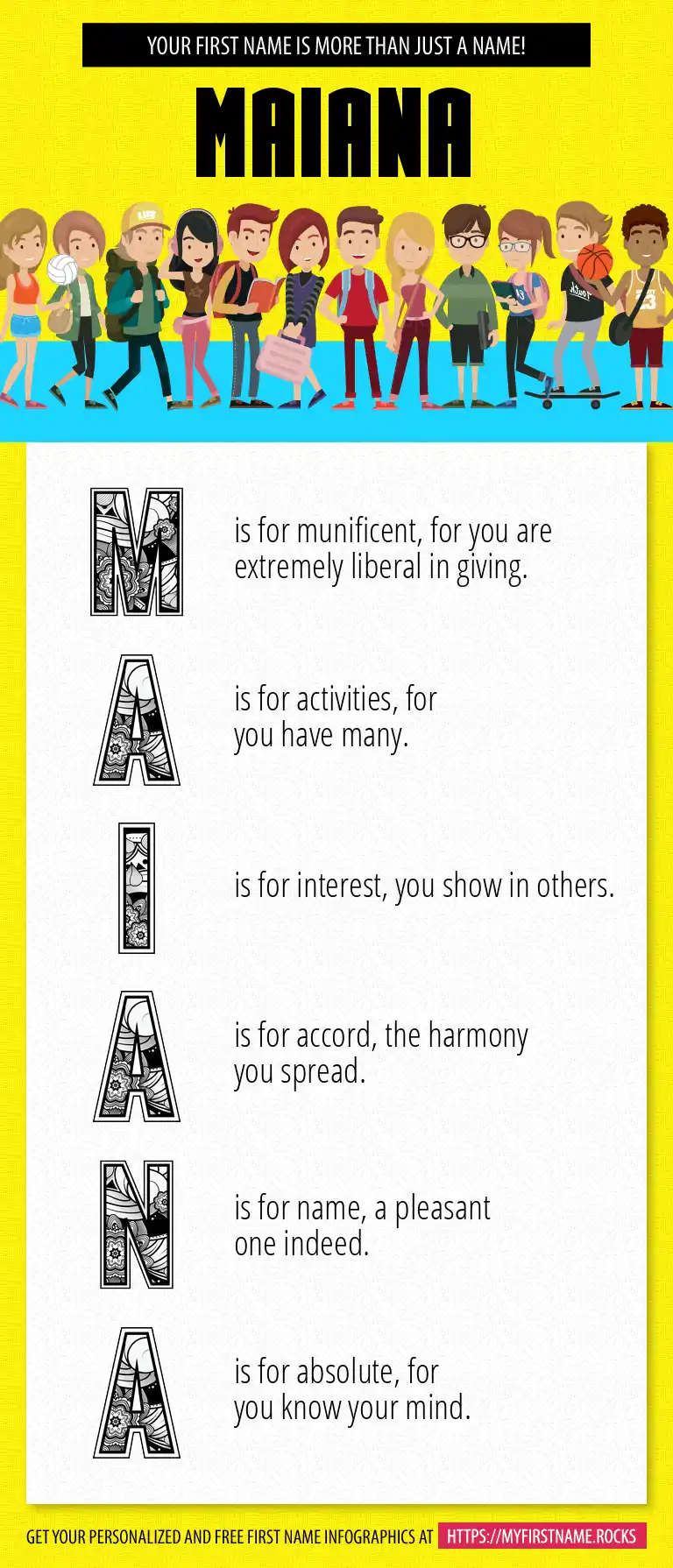 YOUR FIRST NAME IS MORE THAN JUST A NAME!

MAIANA

M is for munificent, for you are extremely liberal in giving.

A is for activities, for you have many.

I is for interest, you show in others.

A is for accord, the harmony you spread.

N is for name, a pleasant one indeed.

A is for absolute, for you know your mind.

GET YOUR PERSONALIZED AND FREE FIRST NAME INFOGRAPHICS AT HTTPS://MYFIRSTNAME.ROCKS