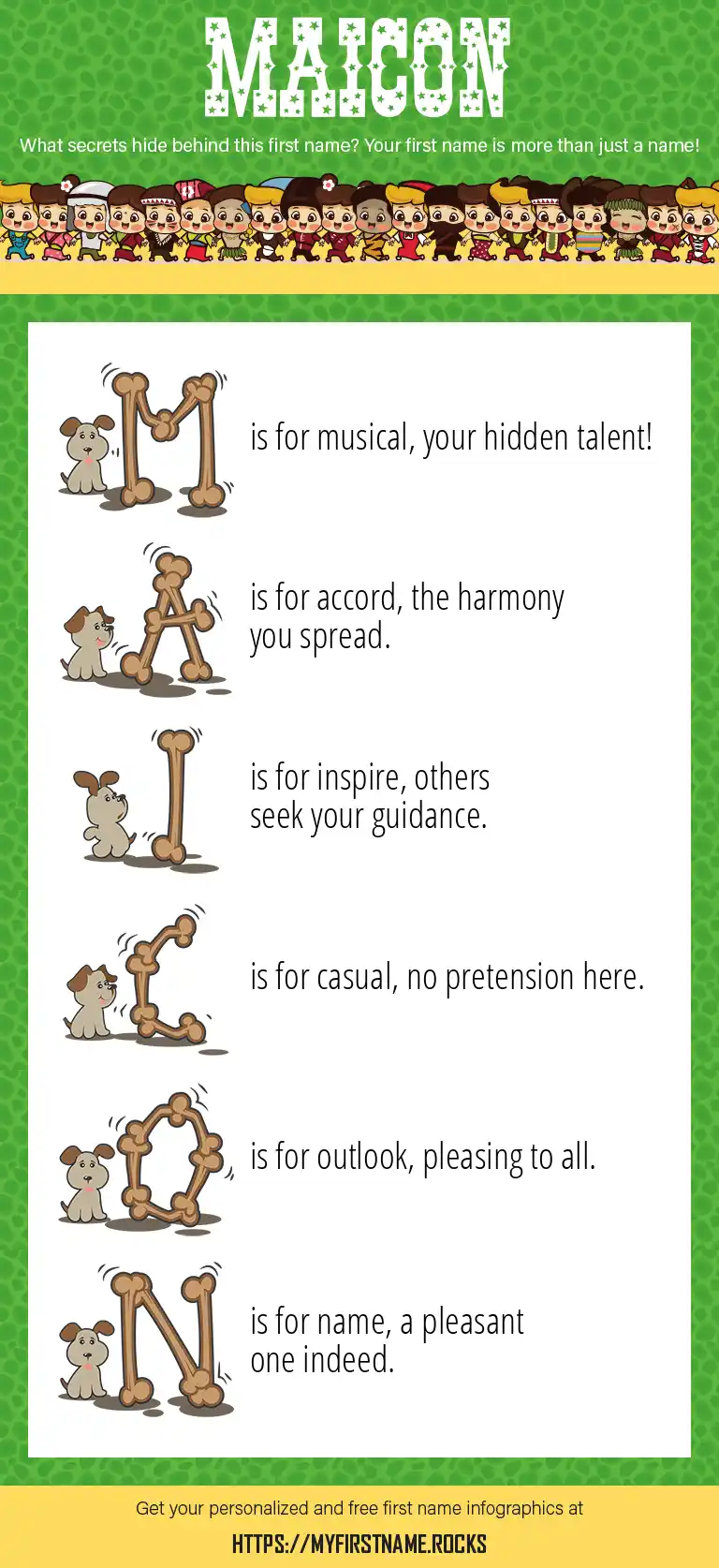 MAICON

What secrets hide behind this first name? Your first name is more than just a name!

M is for musical, your hidden talent!

A is for accord, the harmony you spread.

I is for inspire, others seek your guidance.

C is for casual, no pretension here.

O is for outlook, pleasing to all.

N is for name, a pleasant one indeed.

Get your personalized and free first name infographics at

HTTPS://MYFIRSTNAME.ROCKS