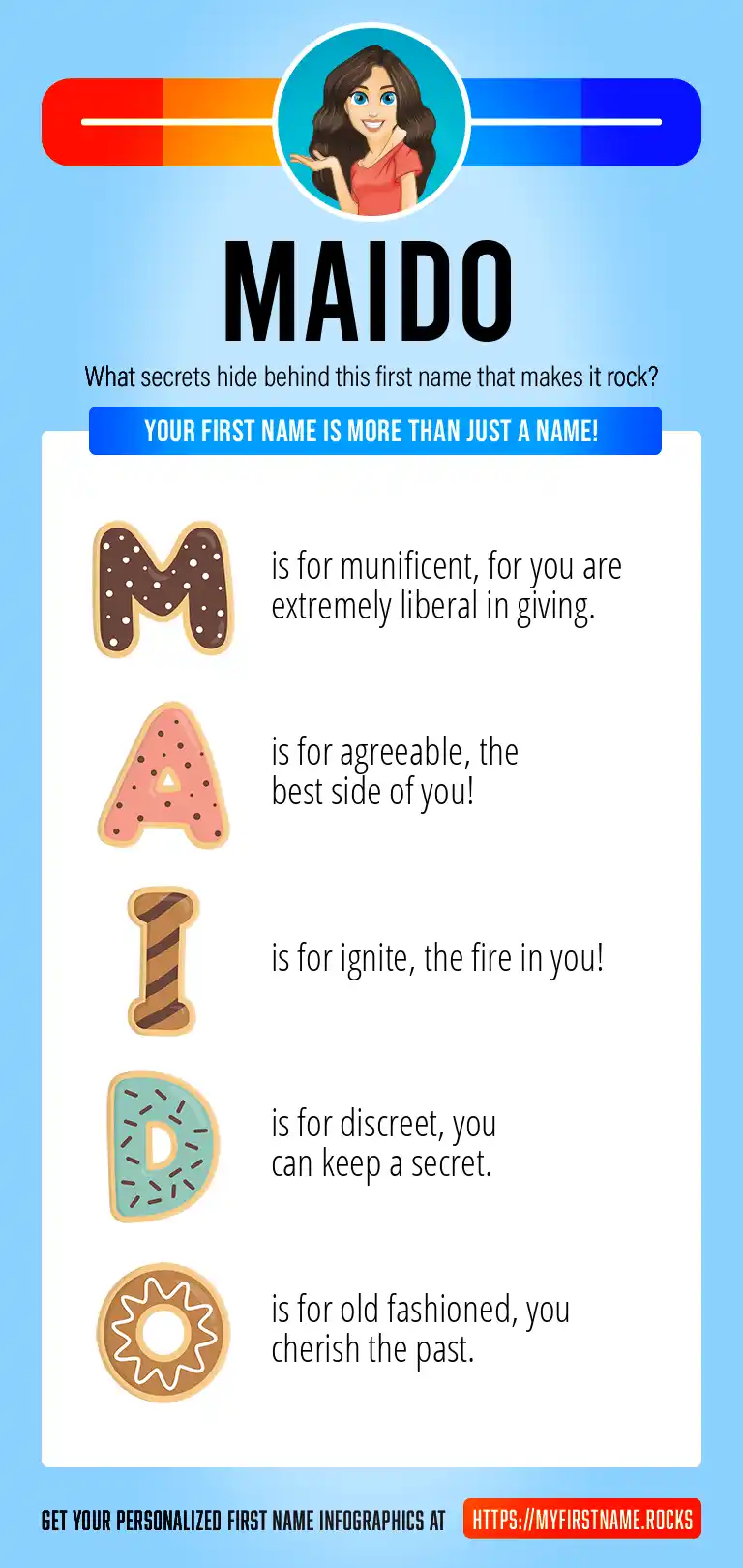 MAIDO

What secrets hide behind this first name that makes it rock?

YOUR FIRST NAME IS MORE THAN JUST A NAME!

M is for munificent, for you are extremely liberal in giving.

A is for agreeable, the best side of you!

I is for ignite, the fire in you!

D is for discreet, you can keep a secret.

O is for old fashioned, you cherish the past.

GET YOUR PERSONALIZED FIRST NAME INFOGRAPHICS AT HTTPS://MYFIRSTNAME.ROCKS