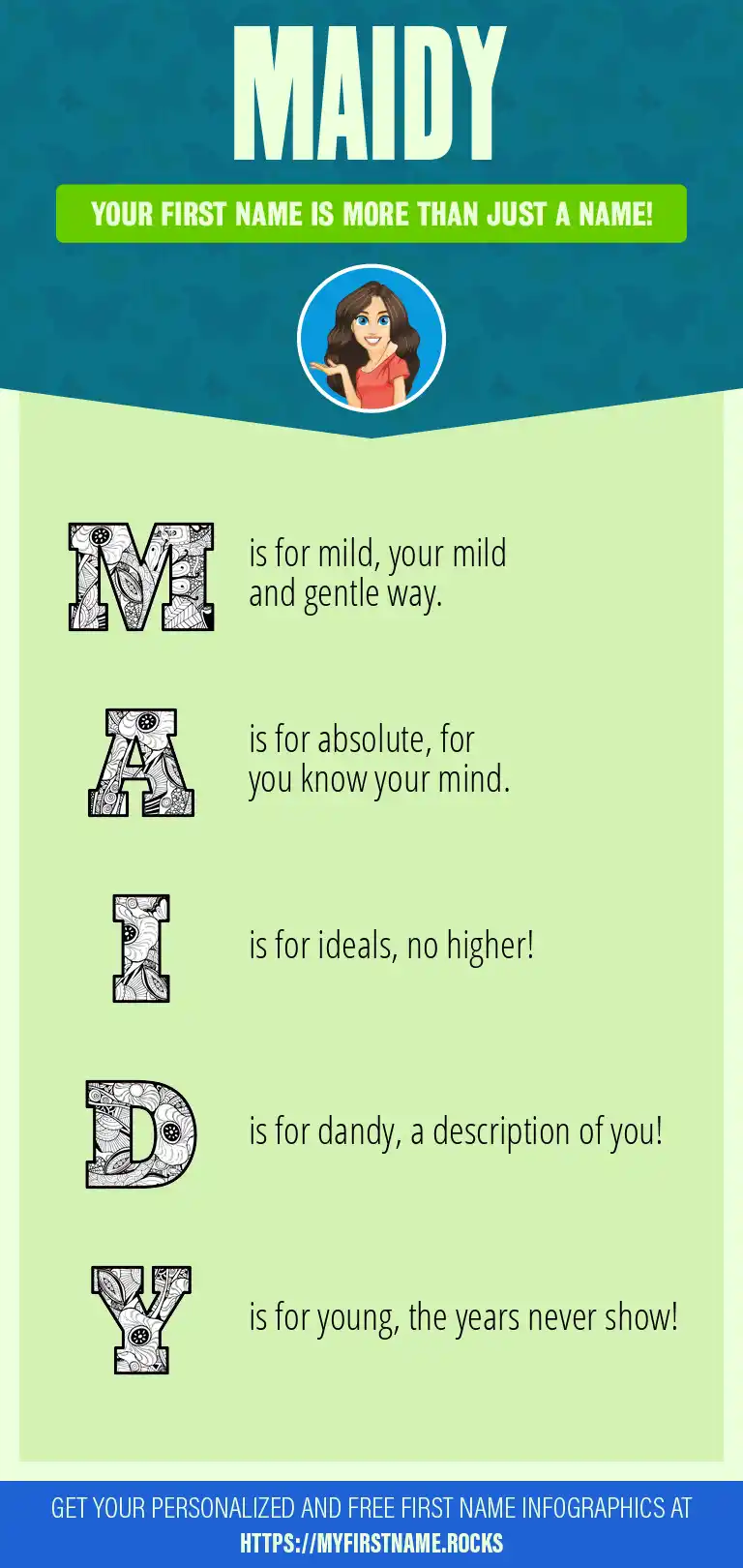 MAIDY

YOUR FIRST NAME IS MORE THAN JUST A NAME!

M is for mild, your mild and gentle way.

A is for absolute, for you know your mind.

I is for ideals, no higher!

D is for dandy, a description of you!

Y is for young, the years never show!

GET YOUR PERSONALIZED AND FREE FIRST NAME INFOGRAPHICS AT HTTPS://MYFIRSTNAME.ROCKS