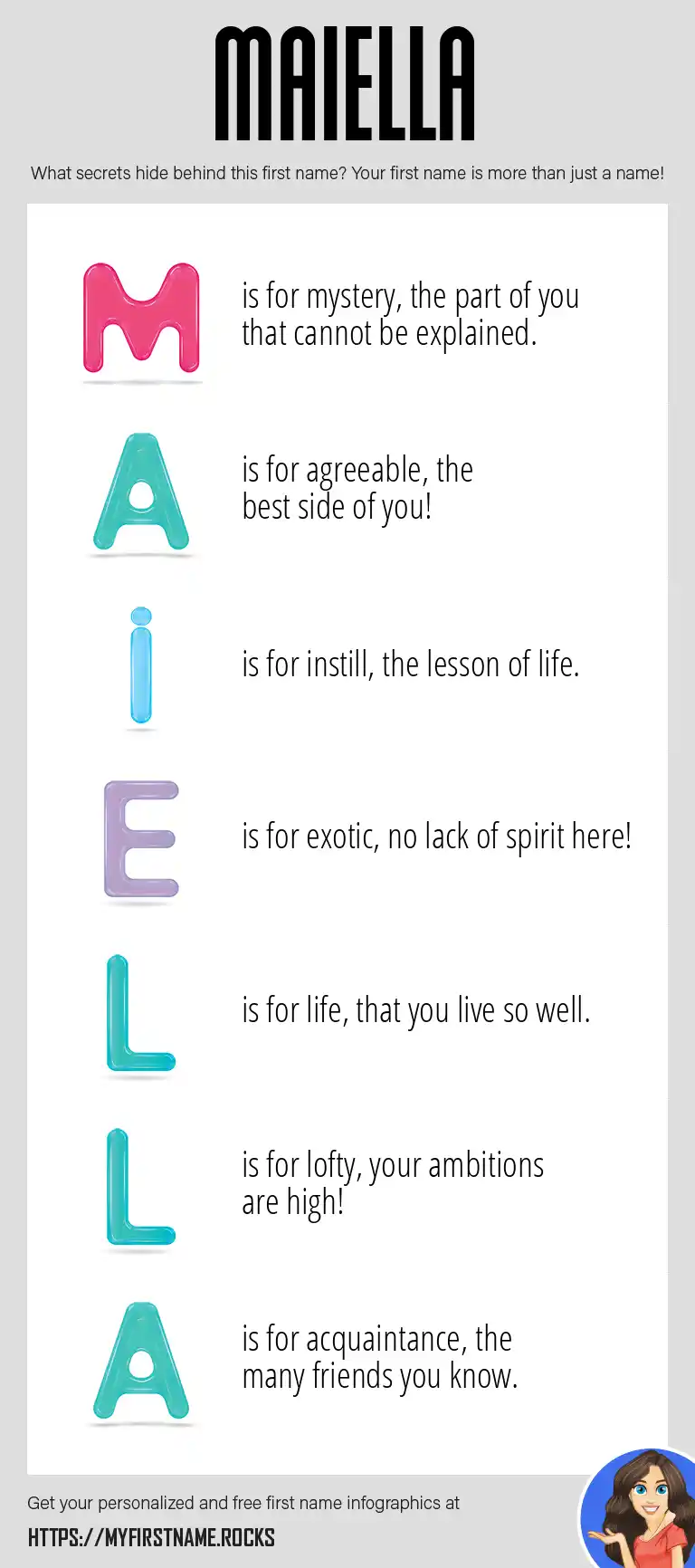 MAIELLA

What secrets hide behind this first name? Your first name is more than just a name!

M is for mystery, the part of you that cannot be explained.

A is for agreeable, the best side of you!

i is for instill, the lesson of life.

E is for exotic, no lack of spirit here!

L is for life, that you live so well.

L is for lofty, your ambitions are high!

A is for acquaintance, the many friends you know.

Get your personalized and free first name infographics at

HTTPS://MYFIRSTNAME.ROCKS