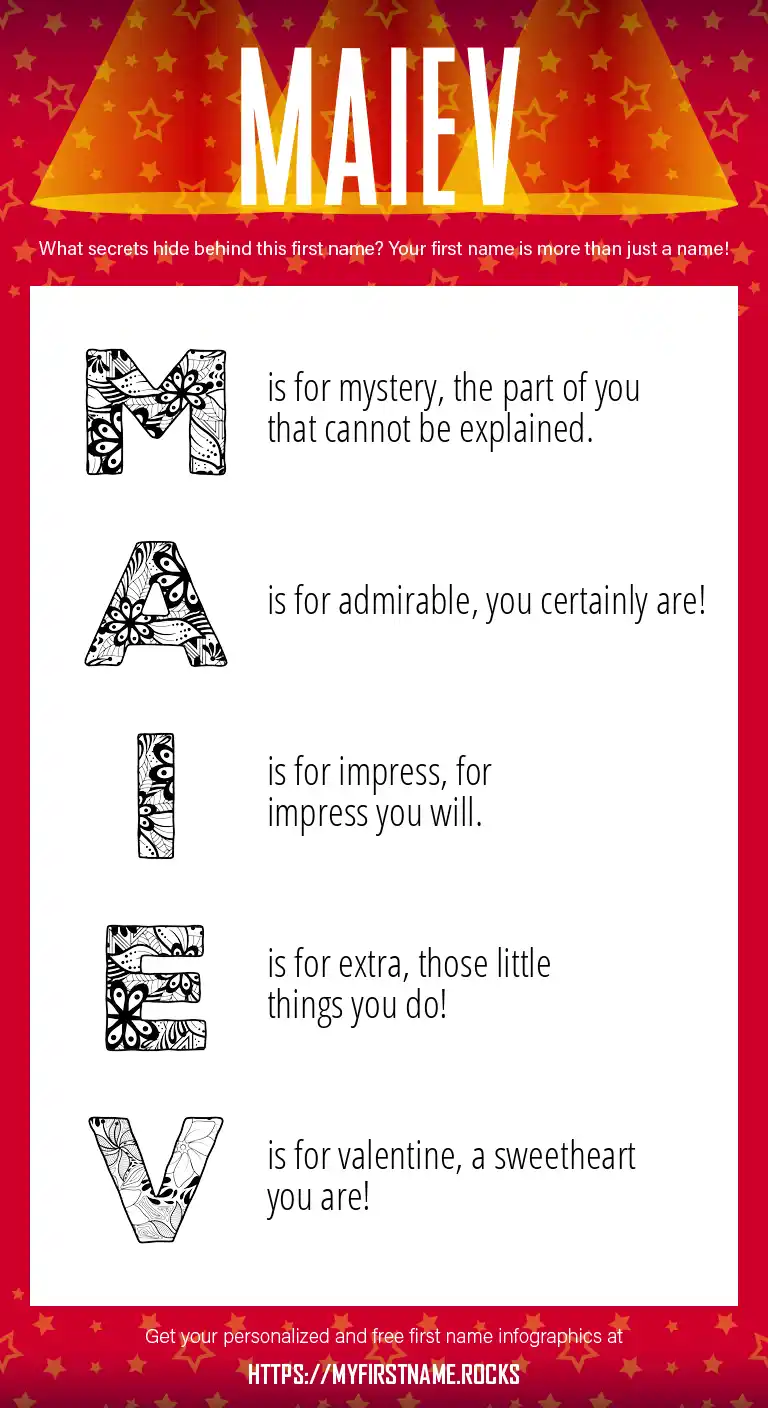 MAIEV

What secrets hide behind this first name? Your first name is more than just a name!

M is for mystery, the part of you that cannot be explained.

A is for admirable, you certainly are!

I is for impress, for impress you will.

E is for extra, those little things you do!

V is for valentine, a sweetheart you are!

Get your personalized and free first name infographics at

HTTPS://MYFIRSTNAME.ROCKS