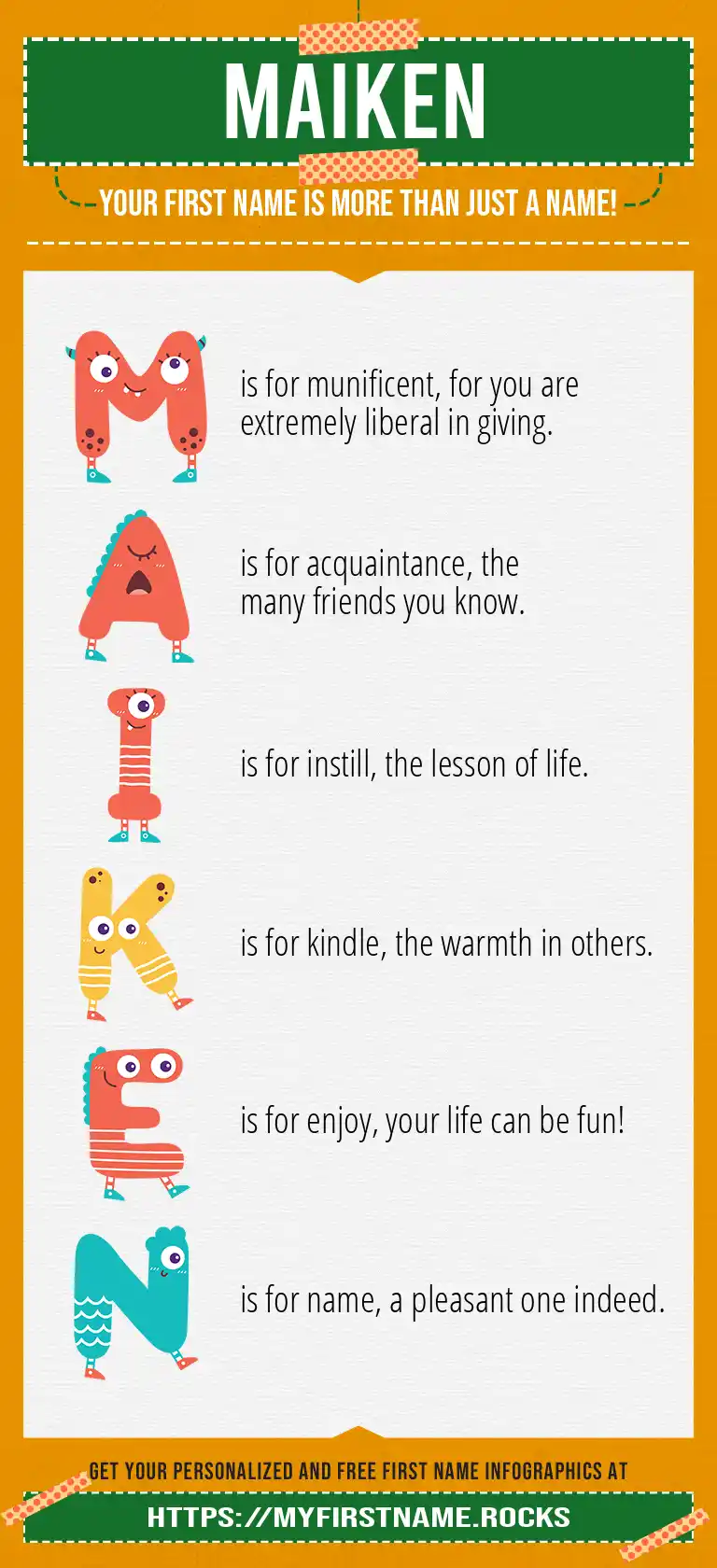 MAIKEN

YOUR FIRST NAME IS MORE THAN JUST A NAME!

M is for munificent, for you are extremely liberal in giving.

A is for acquaintance, the many friends you know.

I is for instill, the lesson of life.

K is for kindle, the warmth in others.

E is for enjoy, your life can be fun!

N is for name, a pleasant one indeed.

GET YOUR PERSONALIZED AND FREE FIRST NAME INFOGRAPHICS AT

HTTPS://MYFIRSTNAME.ROCKS