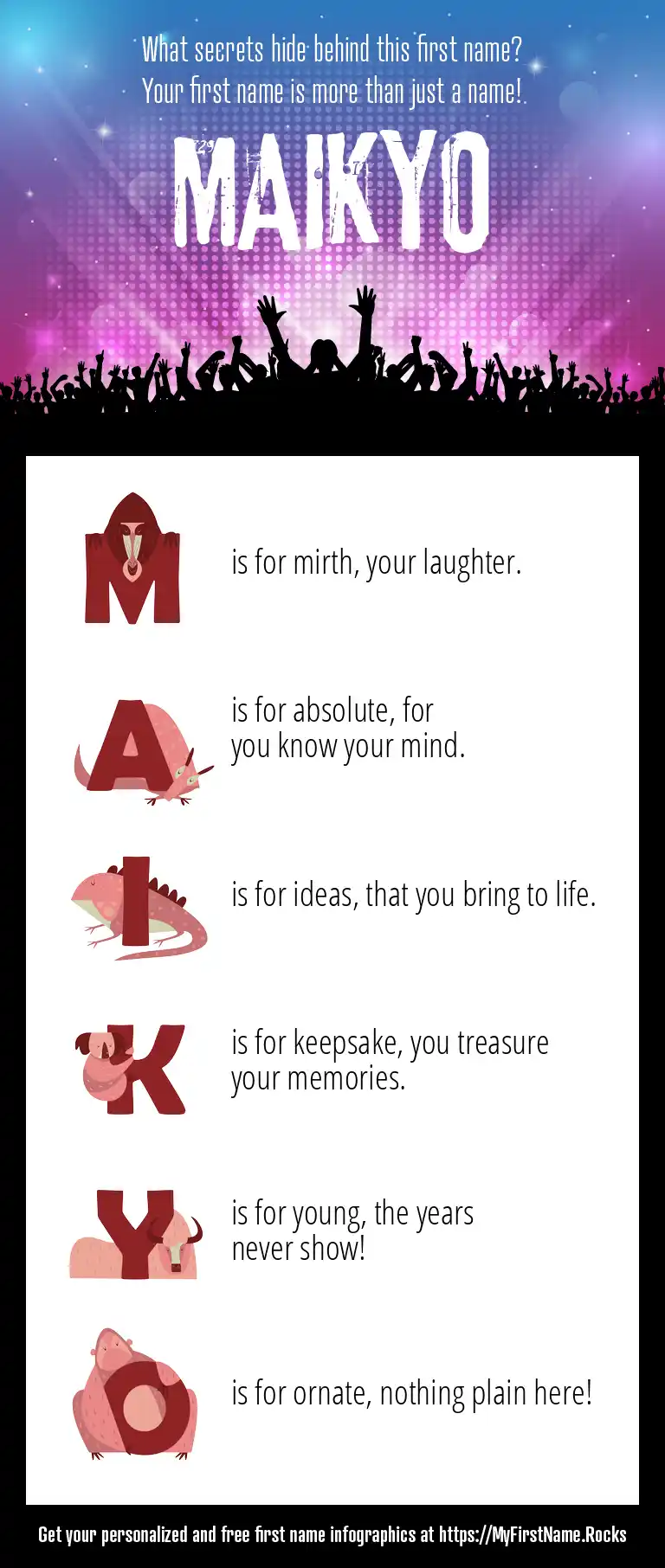 What secrets hide behind this first name?
Your first name is more than just a name!

MAIKYO

M is for mirth, your laughter.

A is for absolute, for you know your mind.

I is for ideas, that you bring to life.

K is for keepsake, you treasure your memories.

Y is for young, the years never show!

O is for ornate, nothing plain here!

Get your personalized and free first name infographics at https://MyFirstName.Rocks