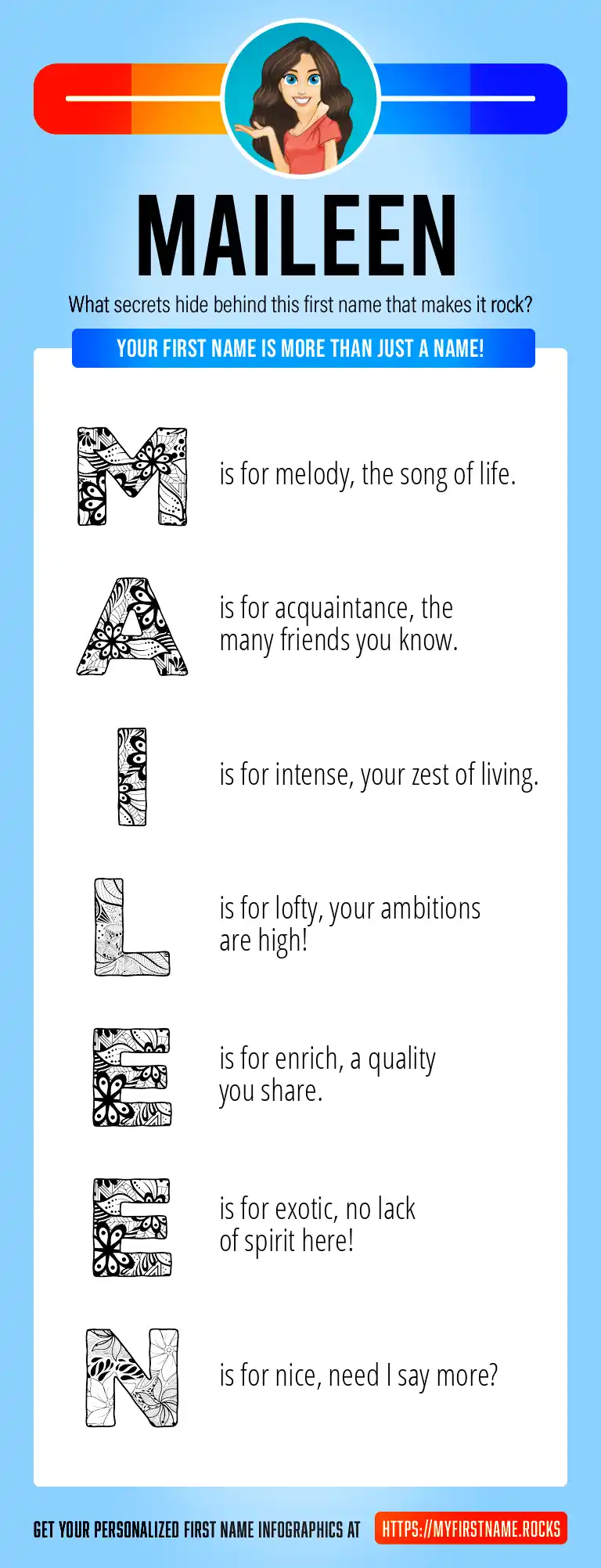 MAILEEN

What secrets hide behind this first name that makes it rock?

YOUR FIRST NAME IS MORE THAN JUST A NAME!

M is for melody, the song of life.

A is for acquaintance, the many friends you know.

I is for intense, your zest of living.

L is for lofty, your ambitions are high!

E is for enrich, a quality you share.

E is for exotic, no lack of spirit here!

N is for nice, need I say more?

GET YOUR PERSONALIZED FIRST NAME INFOGRAPHICS AT HTTPS://MYFIRSTNAME.ROCKS