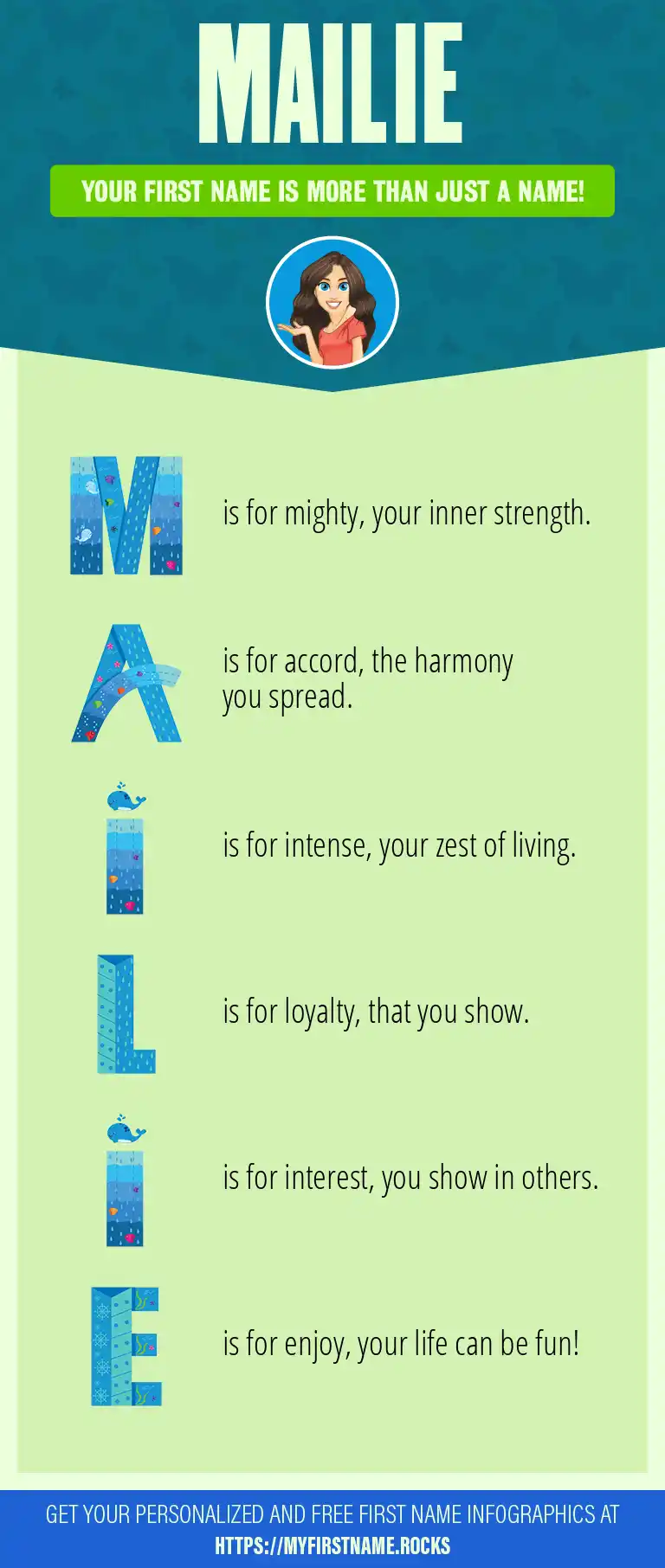 MAILIE

YOUR FIRST NAME IS MORE THAN JUST A NAME!

M is for mighty, your inner strength.

A is for accord, the harmony you spread.

I is for intense, your zest of living.

L is for loyalty, that you show.

I is for interest, you show in others.

E is for enjoy, your life can be fun!

GET YOUR PERSONALIZED AND FREE FIRST NAME INFOGRAPHICS AT HTTPS://MYFIRSTNAME.ROCKS