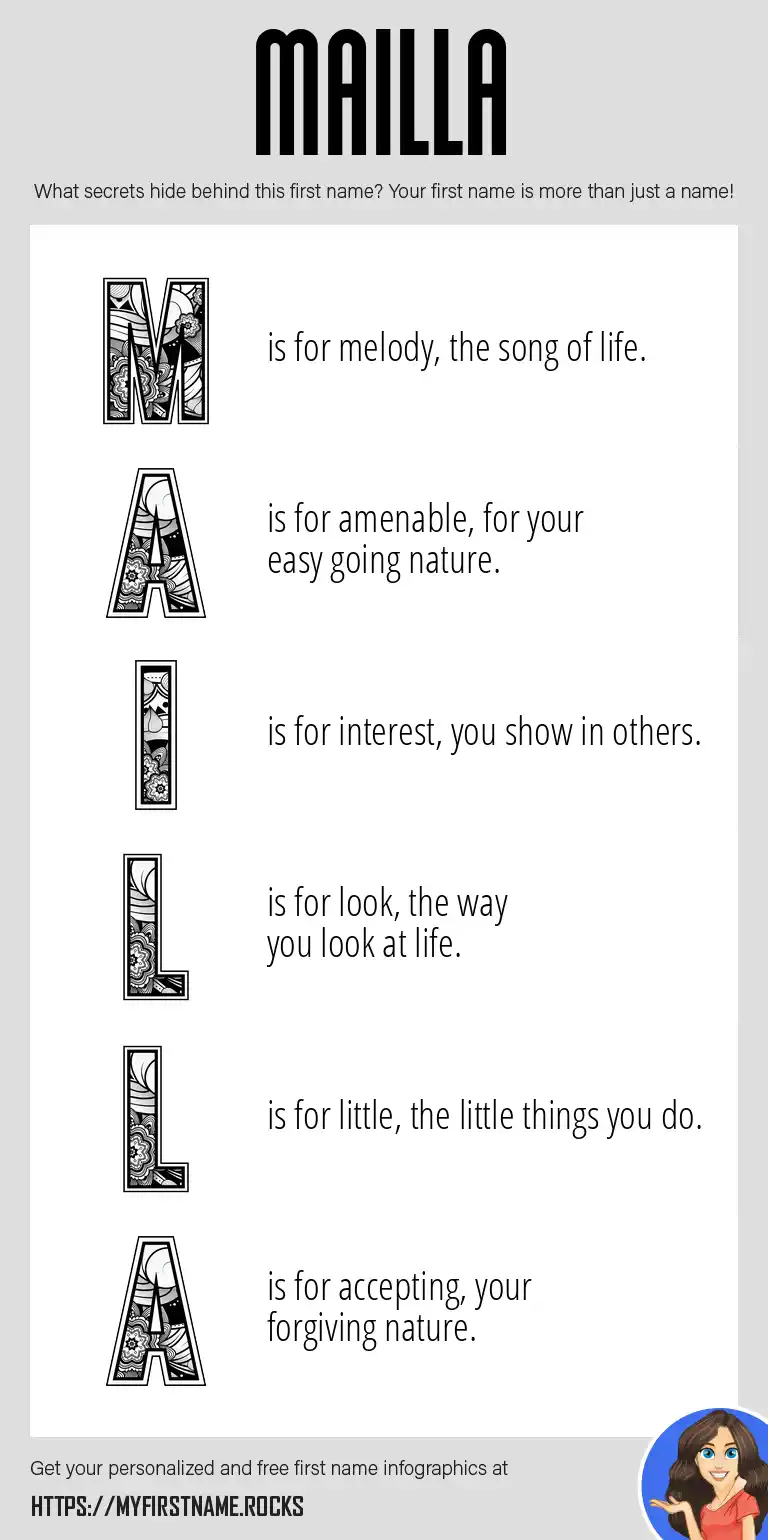 MAILLA

What secrets hide behind this first name? Your first name is more than just a name!

M is for melody, the song of life.

A is for amenable, for your easy going nature.

I is for interest, you show in others.

L is for look, the way you look at life.

L is for little, the little things you do.

A is for accepting, your forgiving nature.

Get your personalized and free first name infographics at

HTTPS://MYFIRSTNAME.ROCKS