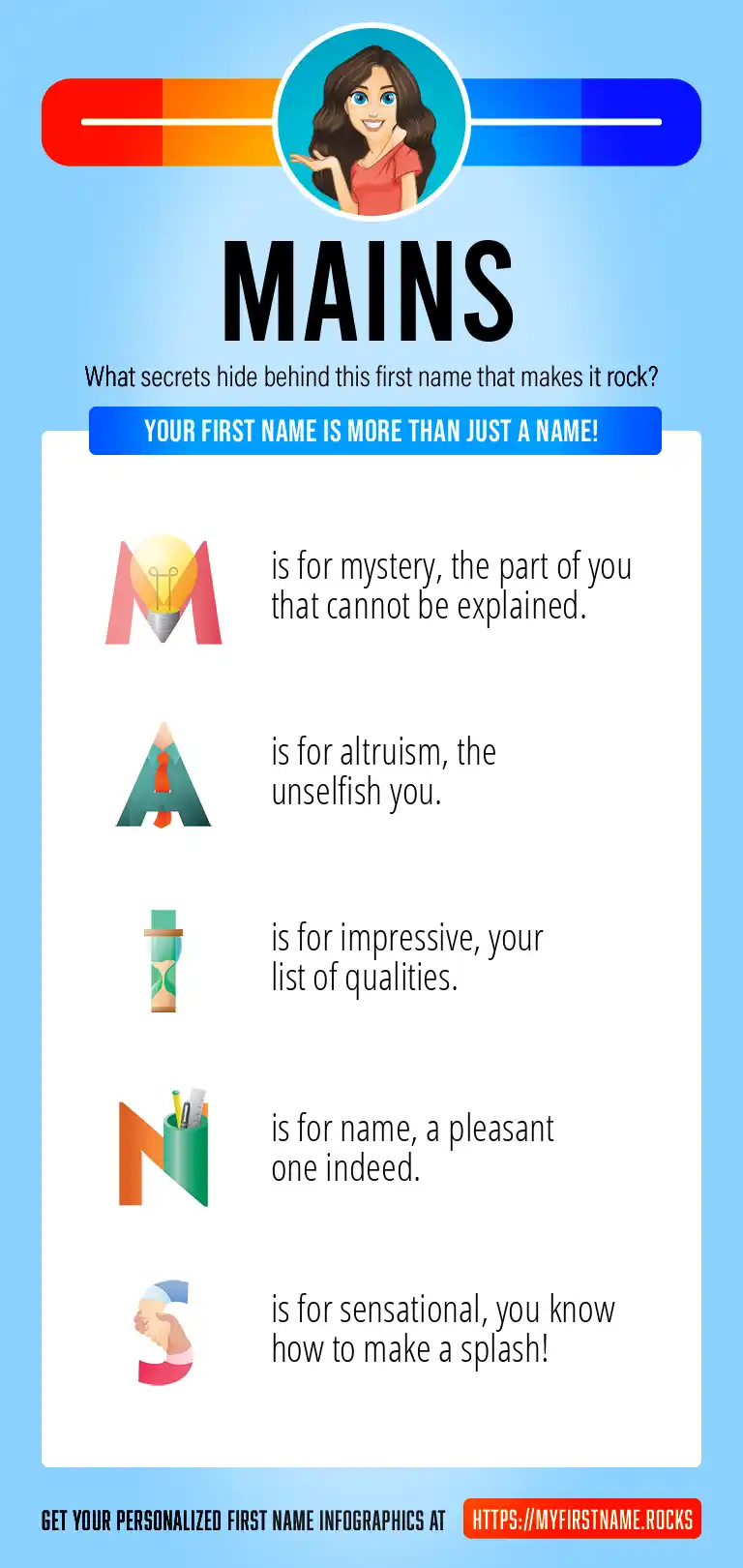 MAINS

What secrets hide behind this first name that makes it rock?

YOUR FIRST NAME IS MORE THAN JUST A NAME!

M is for mystery, the part of you that cannot be explained.

A is for altruism, the unselfish you.

I is for impressive, your list of qualities.

N is for name, a pleasant one indeed.

S is for sensational, you know how to make a splash!

GET YOUR PERSONALIZED FIRST NAME INFOGRAPHICS AT HTTPS://MYFIRSTNAME.ROCKS