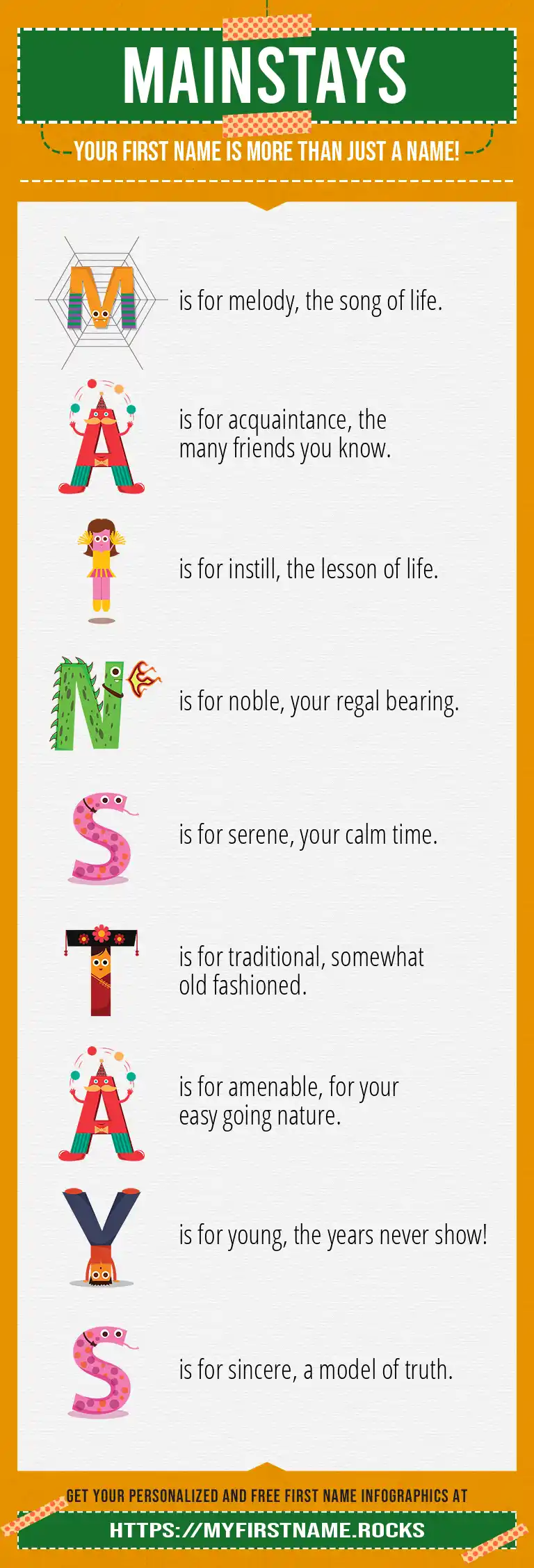 MAINSTAYS

YOUR FIRST NAME IS MORE THAN JUST A NAME!

M is for melody, the song of life.

A is for acquaintance, the many friends you know.

I is for instill, the lesson of life.

N is for noble, your regal bearing.

S is for serene, your calm time.

T is for traditional, somewhat old fashioned.

A is for amenable, for your easy going nature.

Y is for young, the years never show!

S is for sincere, a model of truth.

GET YOUR PERSONALIZED AND FREE FIRST NAME INFOGRAPHICS AT

HTTPS://MYFIRSTNAME.ROCKS