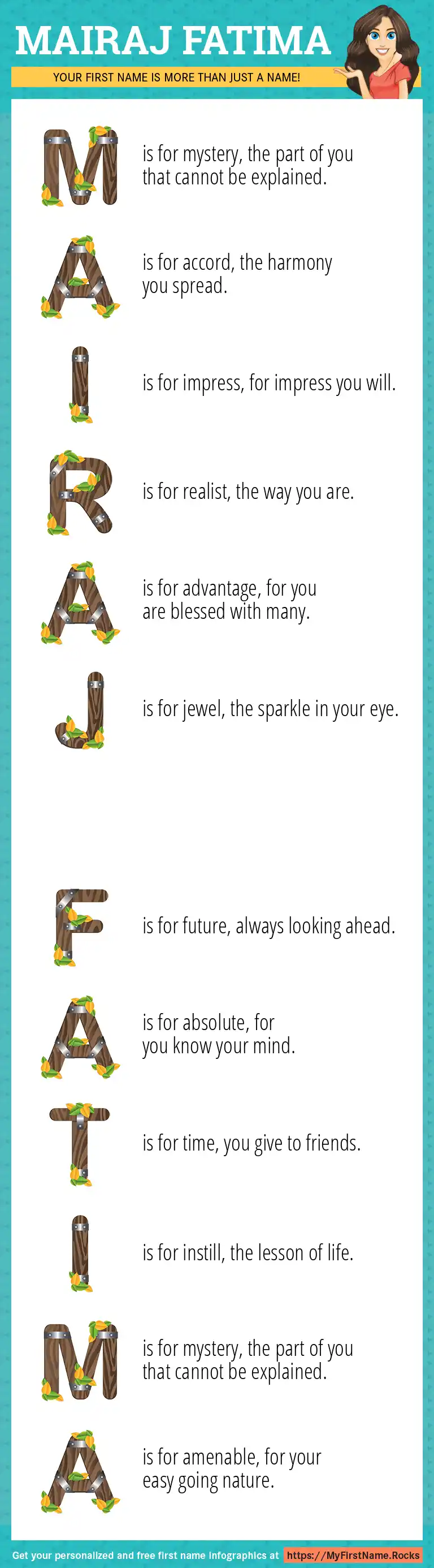 MAIRAJ FATIMA

YOUR FIRST NAME IS MORE THAN JUST A NAME!

M is for mystery, the part of you that cannot be explained.

A is for accord, the harmony you spread.

I is for impress, for impress you will.

R is for realist, the way you are.

A is for advantage, for you are blessed with many.

J is for jewel, the sparkle in your eye.

F is for future, always looking ahead.

A is for absolute, for you know your mind.

T is for time, you give to friends.

I is for instill, the lesson of life.

M is for mystery, the part of you that cannot be explained.

A is for amenable, for your easy going nature.

Get your personalized and free first name infographics at https://MyFirstName.Rocks