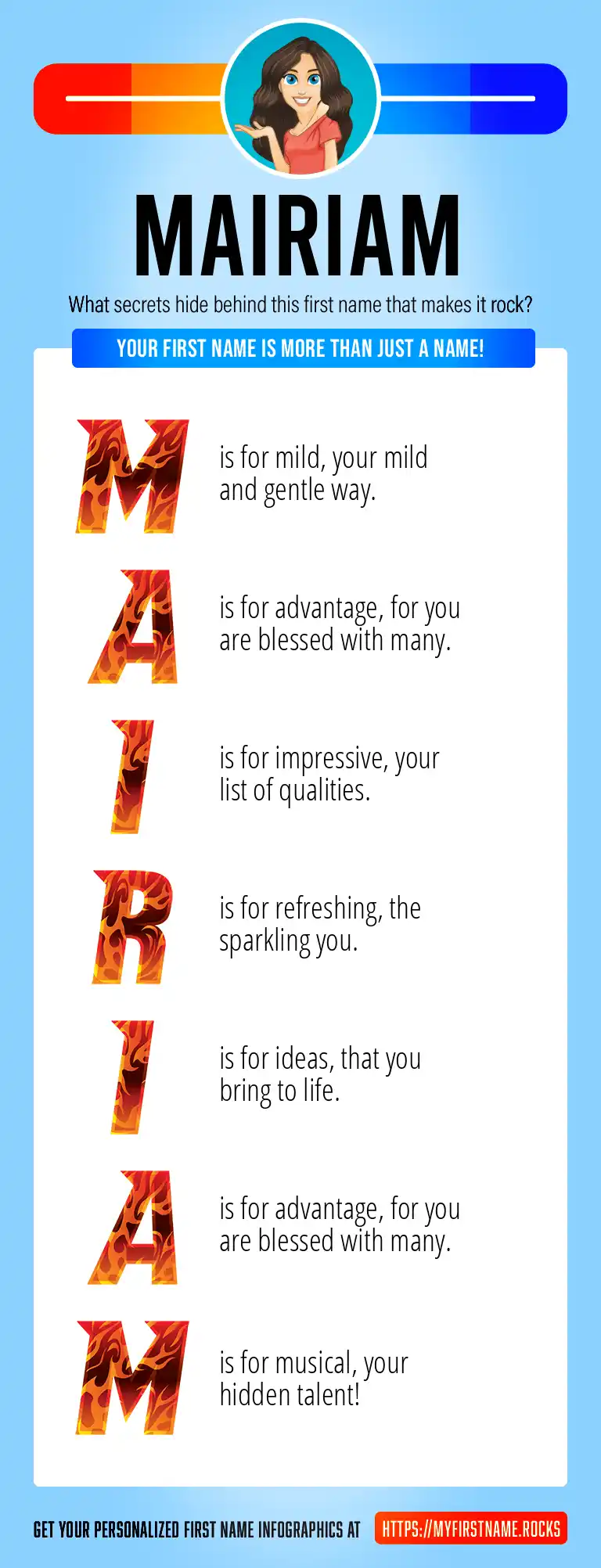 MAIRIAM

What secrets hide behind this first name that makes it rock?

YOUR FIRST NAME IS MORE THAN JUST A NAME!

M is for mild, your mild and gentle way.

A is for advantage, for you are blessed with many.

I is for impressive, your list of qualities.

R is for refreshing, the sparkling you.

I is for ideas, that you bring to life.

A is for advantage, for you are blessed with many.

M is for musical, your hidden talent!

GET YOUR PERSONALIZED FIRST NAME INFOGRAPHICS AT HTTPS://MYFIRSTNAME.ROCKS