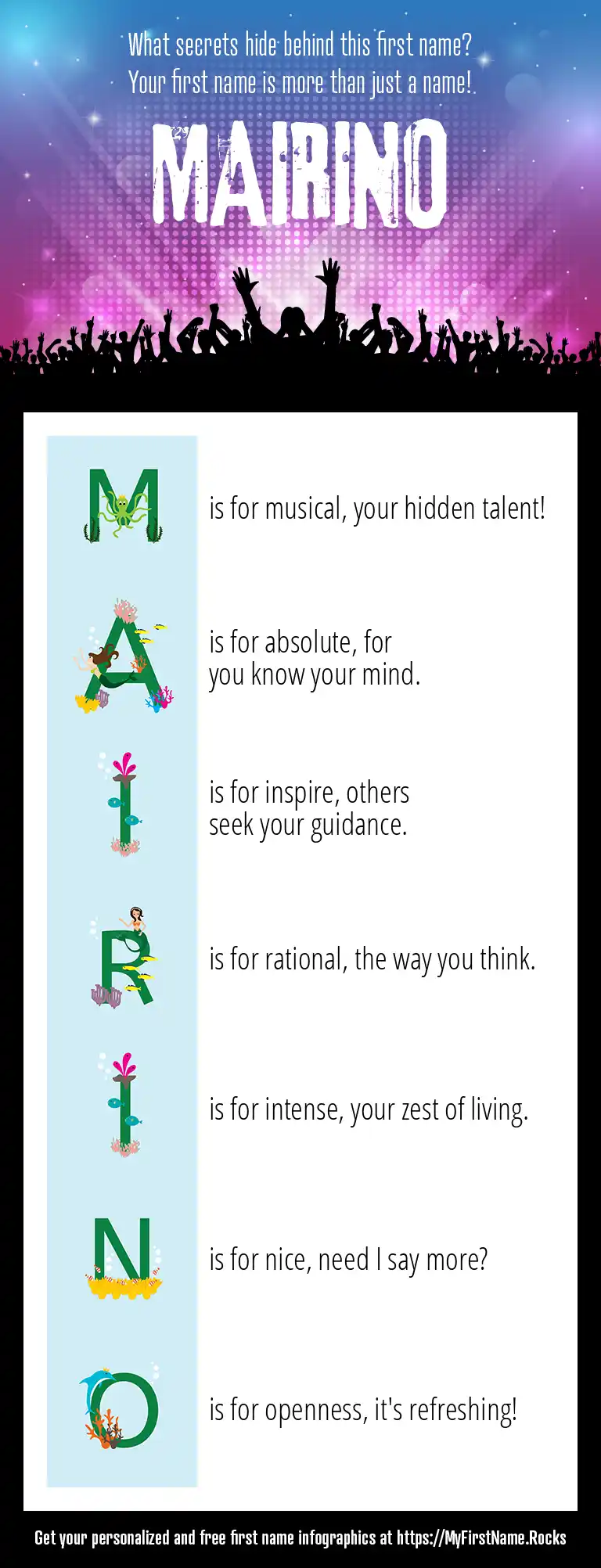 What secrets hide behind this first name?
Your first name is more than just a name!

MAIRINO

M is for musical, your hidden talent!

A is for absolute, for you know your mind.

I is for inspire, others seek your guidance.

R is for rational, the way you think.

I is for intense, your zest of living.

N is for nice, need I say more?

O is for openness, it's refreshing!

Get your personalized and free first name infographics at https://MyFirstName.Rocks