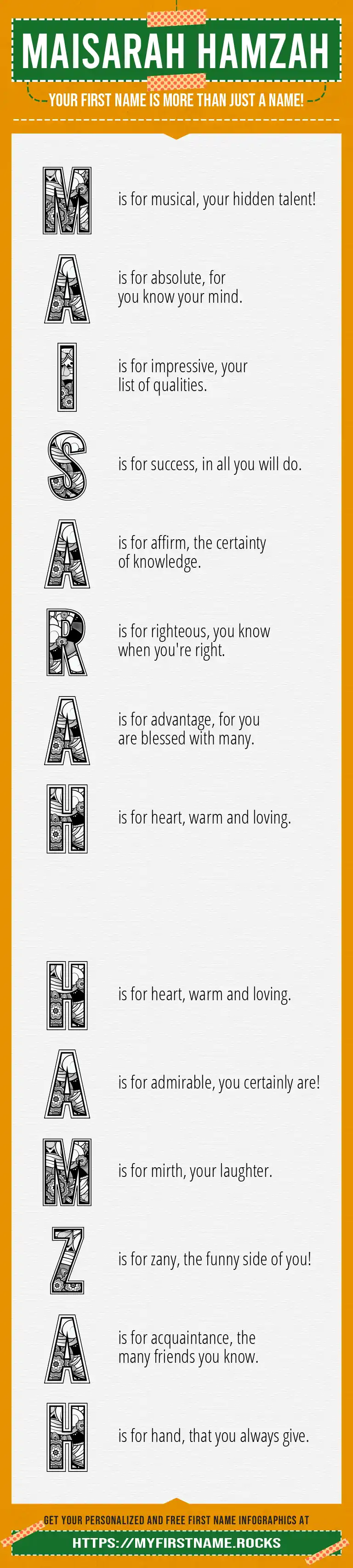 MAISARAH HAMZAH

YOUR FIRST NAME IS MORE THAN JUST A NAME!

M is for musical, your hidden talent!

A is for absolute, for you know your mind.

I is for impressive, your list of qualities.

S is for success, in all you will do.

A is for affirm, the certainty of knowledge.

R is for righteous, you know when you're right.

A is for advantage, for you are blessed with many.

H is for heart, warm and loving.

H is for heart, warm and loving.

A is for admirable, you certainly are!

M is for mirth, your laughter.

Z is for zany, the funny side of you!

A is for acquaintance, the many friends you know.

H is for hand, that you always give.

GET YOUR PERSONALIZED AND FREE FIRST NAME INFOGRAPHICS AT

HTTPS://MYFIRSTNAME.ROCKS