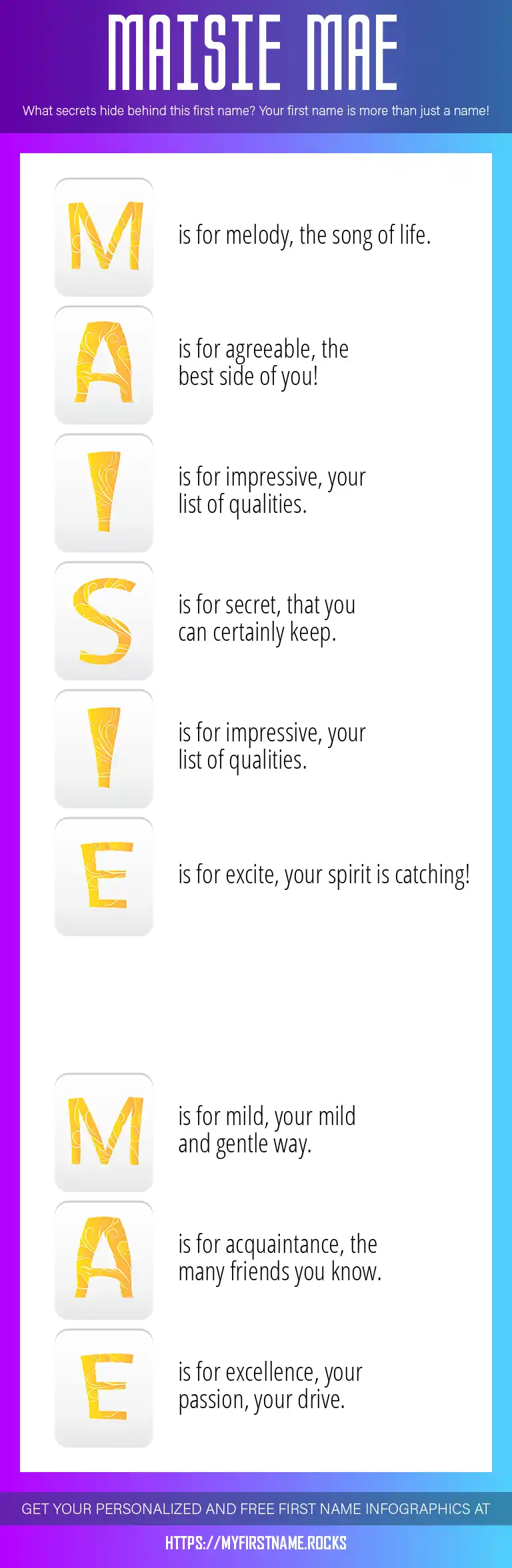 MAISIE MAE

What secrets hide behind this first name? Your first name is more than just a name!

M is for melody, the song of life.

A is for agreeable, the best side of you!

I is for impressive, your list of qualities.

S is for secret, that you can certainly keep.

I is for impressive, your list of qualities.

E is for excite, your spirit is catching!

M is for mild, your mild and gentle way.

A is for acquaintance, the many friends you know.

E is for excellence, your passion, your drive.

GET YOUR PERSONALIZED AND FREE FIRST NAME INFOGRAPHICS AT

HTTPS://MYFIRSTNAME.ROCKS