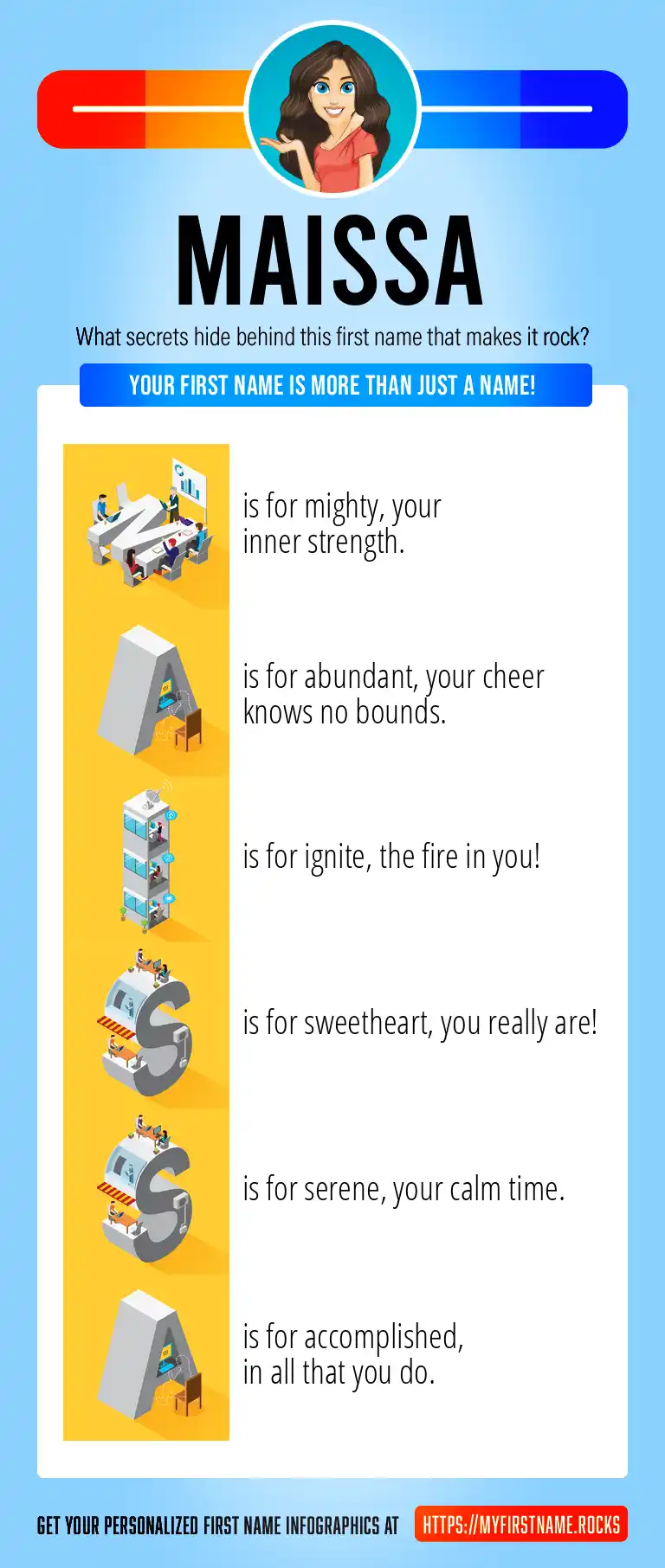 MAISSA

What secrets hide behind this first name that makes it rock?

YOUR FIRST NAME IS MORE THAN JUST A NAME!

M is for mighty, your inner strength.

A is for abundant, your cheer knows no bounds.

I is for ignite, the fire in you!

S is for sweetheart, you really are!

S is for serene, your calm time.

A is for accomplished, in all that you do.

GET YOUR PERSONALIZED FIRST NAME INFOGRAPHICS AT HTTPS://MYFIRSTNAME.ROCKS