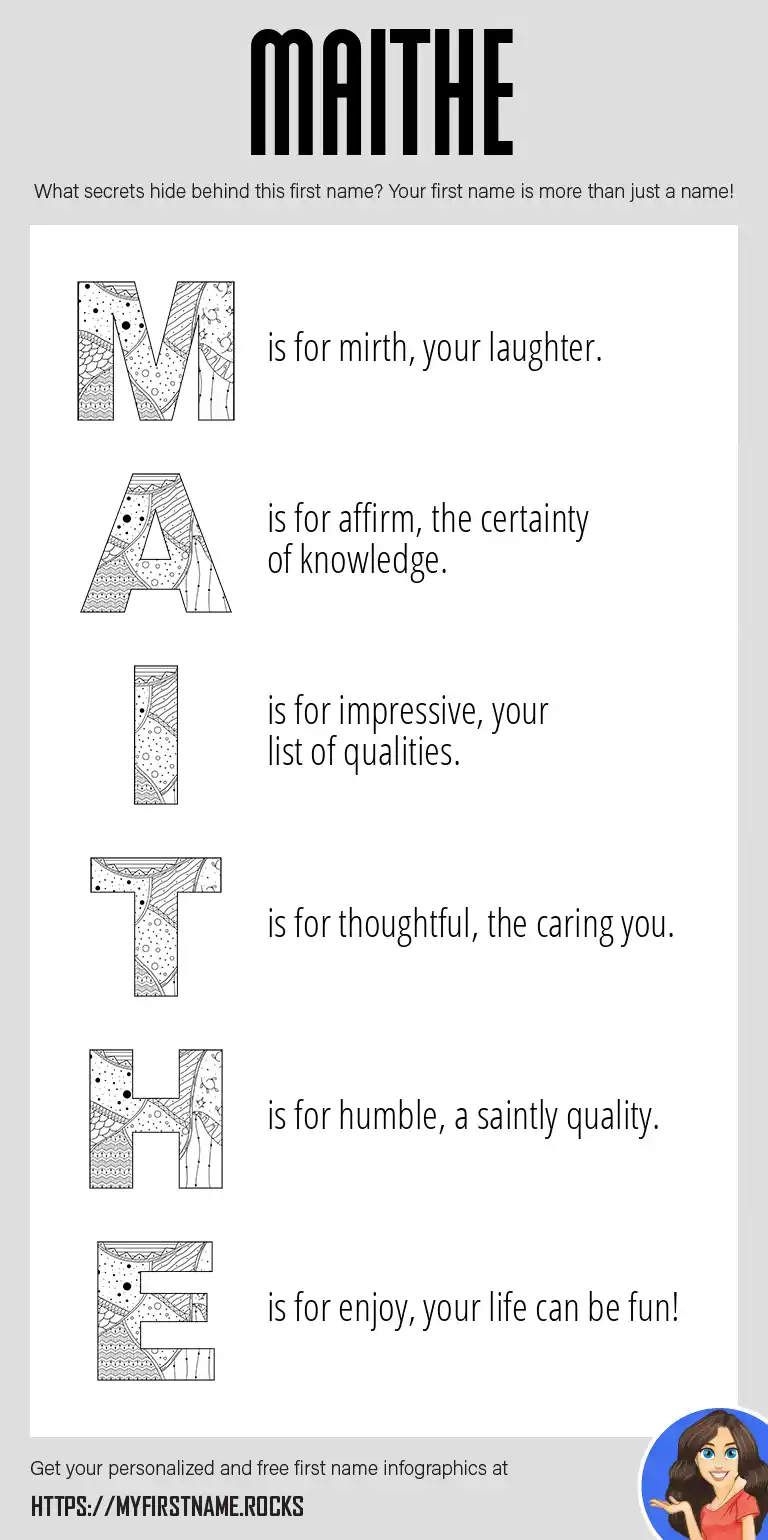 MAITHE

What secrets hide behind this first name? Your first name is more than just a name!

M is for mirth, your laughter.

A is for affirm, the certainty of knowledge.

I is for impressive, your list of qualities.

T is for thoughtful, the caring you.

H is for humble, a saintly quality.

E is for enjoy, your life can be fun!

Get your personalized and free first name infographics at

HTTPS://MYFIRSTNAME.ROCKS