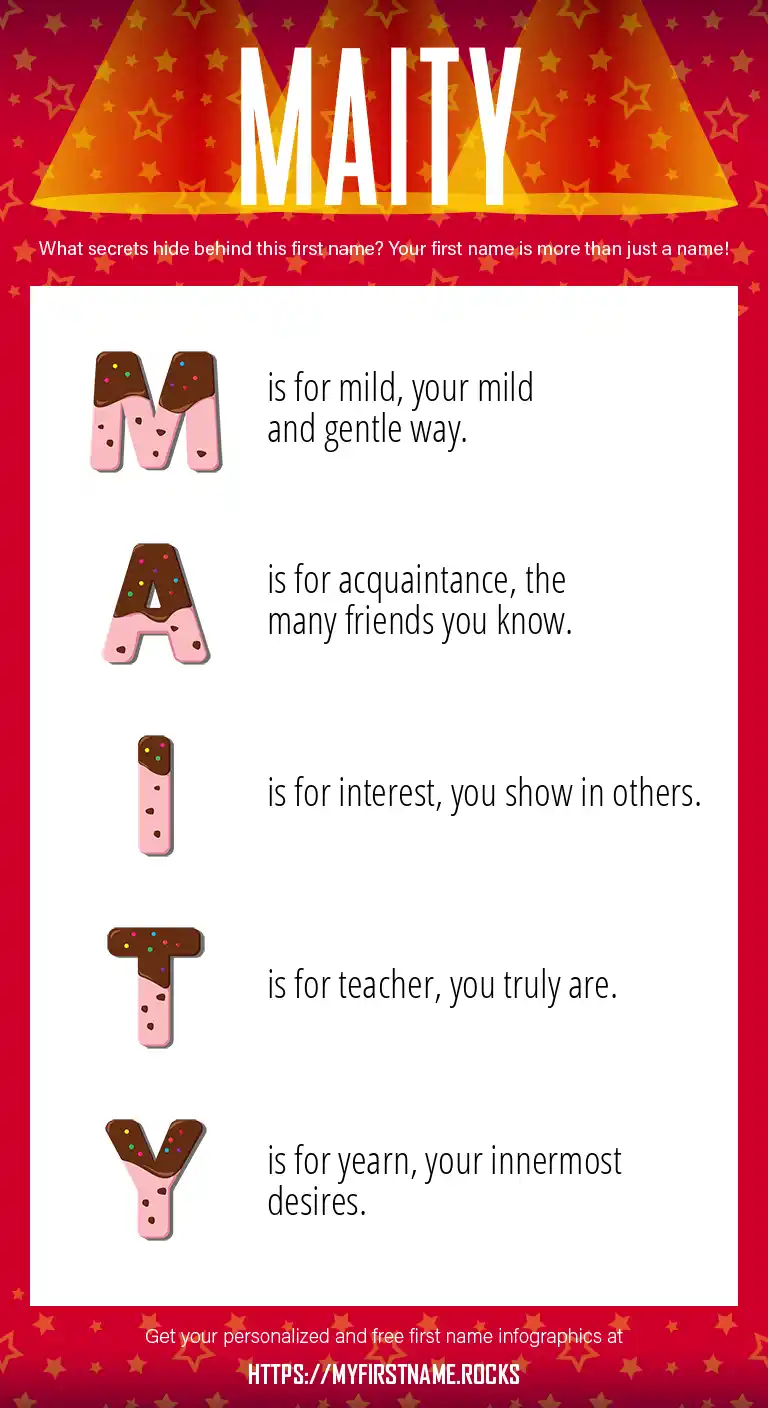 MAITY

What secrets hide behind this first name? Your first name is more than just a name!

M is for mild, your mild and gentle way.

A is for acquaintance, the many friends you know.

I is for interest, you show in others.

T is for teacher, you truly are.

Y is for yearn, your innermost desires.

Get your personalized and free first name infographics at

HTTPS://MYFIRSTNAME.ROCKS