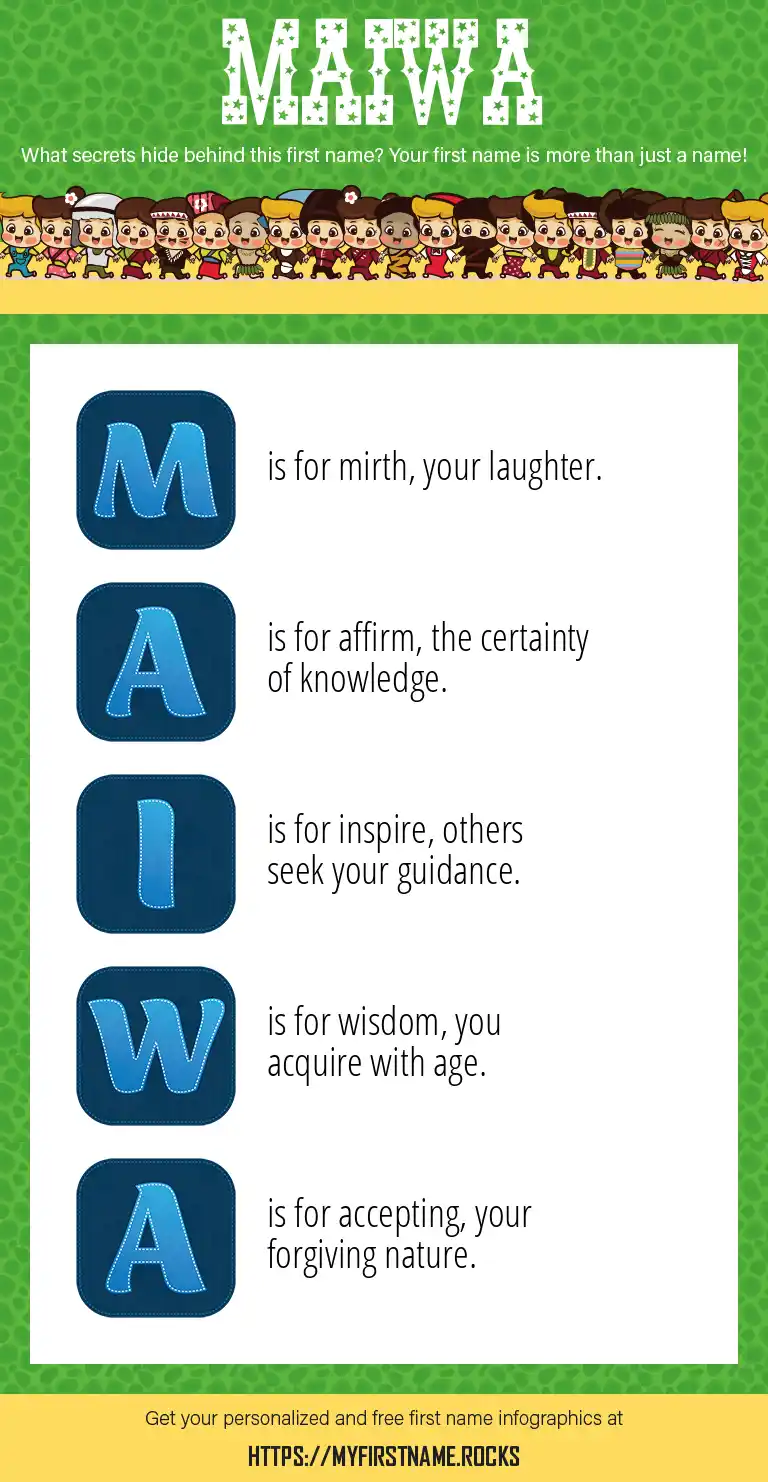 MAIWA

What secrets hide behind this first name? Your first name is more than just a name!

M is for mirth, your laughter.

A is for affirm, the certainty of knowledge.

I is for inspire, others seek your guidance.

W is for wisdom, you acquire with age.

A is for accepting, your forgiving nature.

Get your personalized and free first name infographics at

HTTPS://MYFIRSTNAME.ROCKS