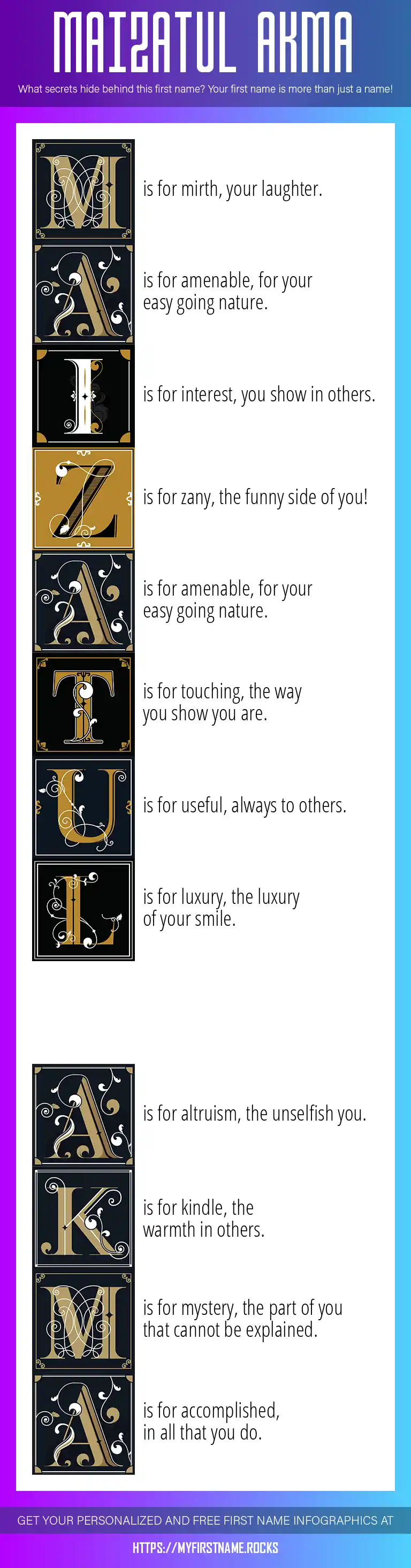 MAIZATUL AKMA

What secrets hide behind this first name? Your first name is more than just a name!

M is for mirth, your laughter.

A is for amenable, for your easy going nature.

I is for interest, you show in others.

Z is for zany, the funny side of you!

A is for amenable, for your easy going nature.

T is for touching, the way you show you are.

U is for useful, always to others.

L is for luxury, the luxury of your smile.

A is for altruism, the unselfish you.

K is for kindle, the warmth in others.

M is for mystery, the part of you that cannot be explained.

A is for accomplished, in all that you do.

GET YOUR PERSONALIZED AND FREE FIRST NAME INFOGRAPHICS AT

HTTPS://MYFIRSTNAME.ROCKS