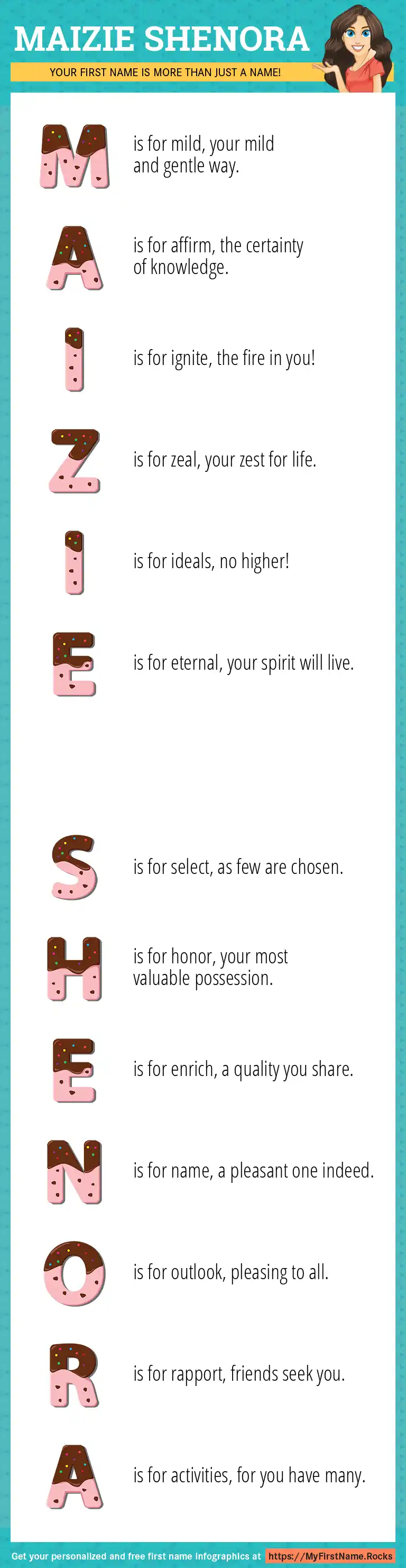 MAIZIE SHENORA
YOUR FIRST NAME IS MORE THAN JUST A NAME!

M is for mild, your mild and gentle way.

A is for affirm, the certainty of knowledge.

I is for ignite, the fire in you!

Z is for zeal, your zest for life.

I is for ideals, no higher!

E is for eternal, your spirit will live.

S is for select, as few are chosen.

H is for honor, your most valuable possession.

E is for enrich, a quality you share.

N is for name, a pleasant one indeed.

O is for outlook, pleasing to all.

R is for rapport, friends seek you.

A is for activities, for you have many.

Get your personalized and free first name infographics at https://MyFirstName.Rocks