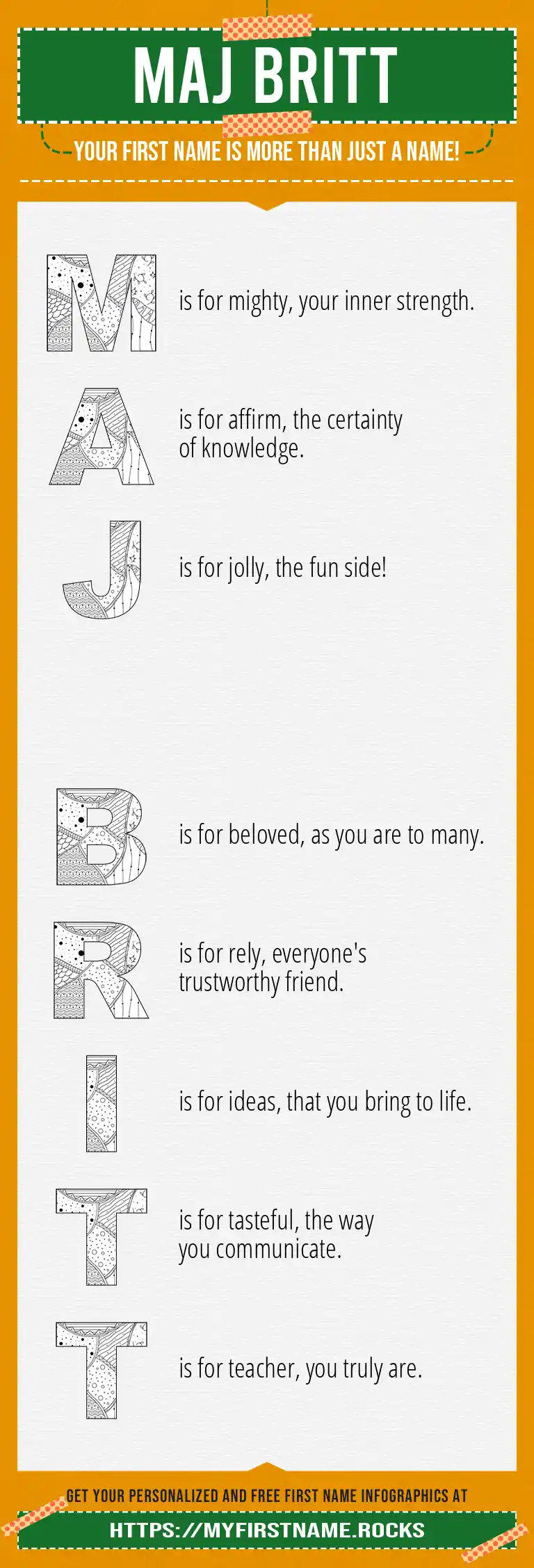 MAJ BRITT

YOUR FIRST NAME IS MORE THAN JUST A NAME!

M is for mighty, your inner strength.

A is for affirm, the certainty of knowledge.

J is for jolly, the fun side!

B is for beloved, as you are to many.

R is for rely, everyone's trustworthy friend.

I is for ideas, that you bring to life.

T is for tasteful, the way you communicate.

T is for teacher, you truly are.

GET YOUR PERSONALIZED AND FREE FIRST NAME INFOGRAPHICS AT

HTTPS://MYFIRSTNAME.ROCKS