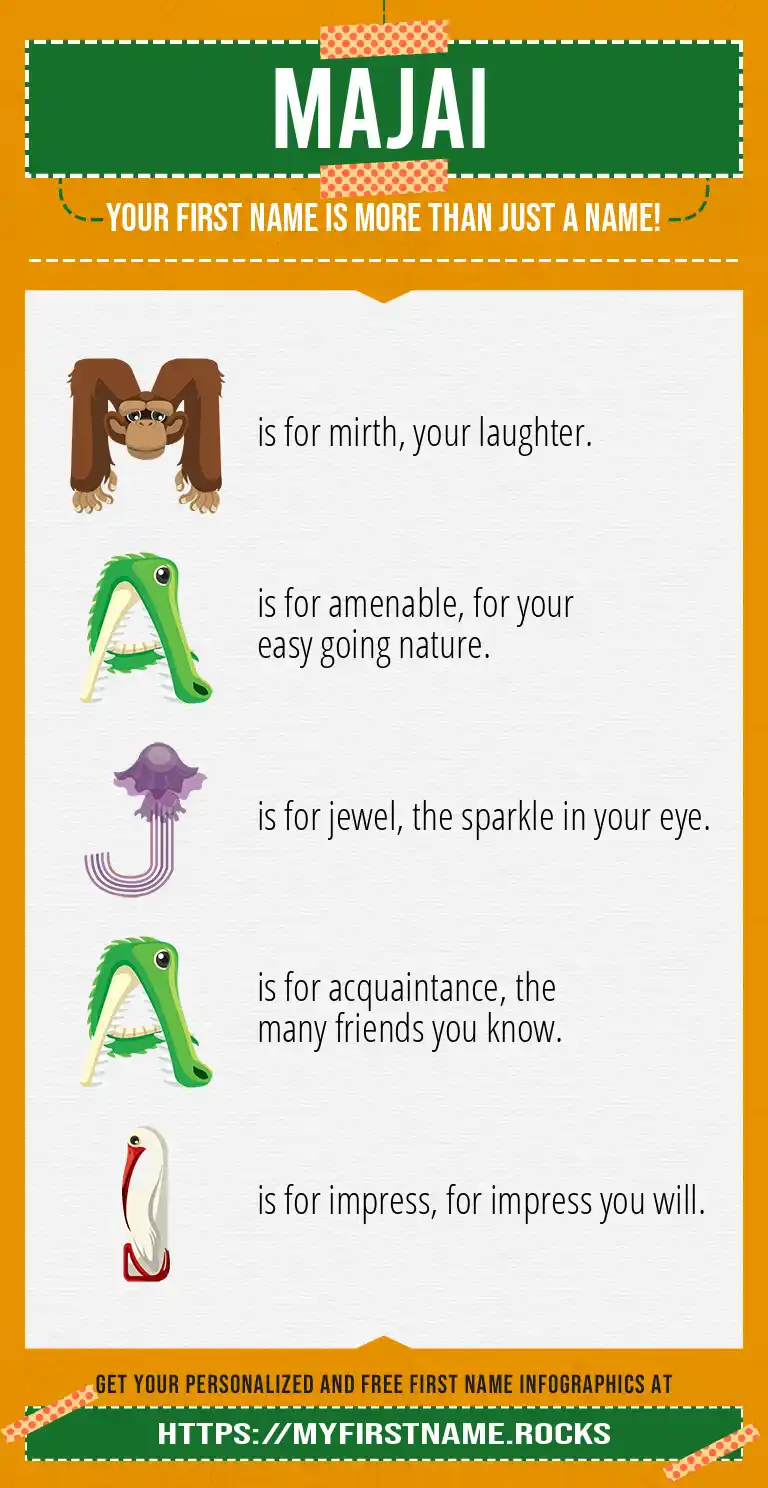 MAJAI

YOUR FIRST NAME IS MORE THAN JUST A NAME!

M is for mirth, your laughter.

A is for amenable, for your easy going nature.

J is for jewel, the sparkle in your eye.

A is for acquaintance, the many friends you know.

I is for impress, for impress you will.

GET YOUR PERSONALIZED AND FREE FIRST NAME INFOGRAPHICS AT

HTTPS://MYFIRSTNAME.ROCKS