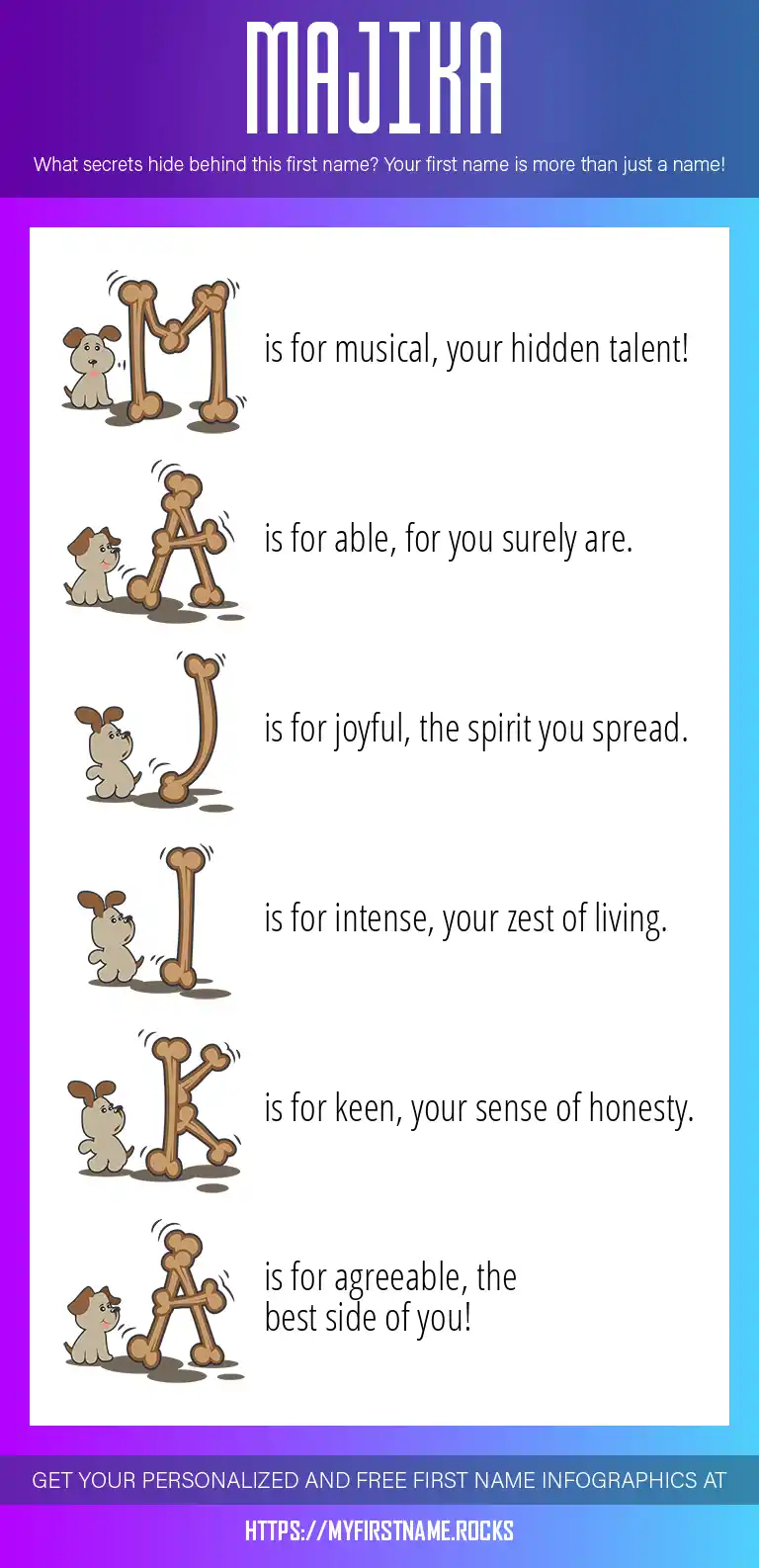 MAJIKA

What secrets hide behind this first name? Your first name is more than just a name!

M is for musical, your hidden talent!

A is for able, for you surely are.

J is for joyful, the spirit you spread.

I is for intense, your zest of living.

K is for keen, your sense of honesty.

A is for agreeable, the best side of you!

GET YOUR PERSONALIZED AND FREE FIRST NAME INFOGRAPHICS AT

HTTPS://MYFIRSTNAME.ROCKS