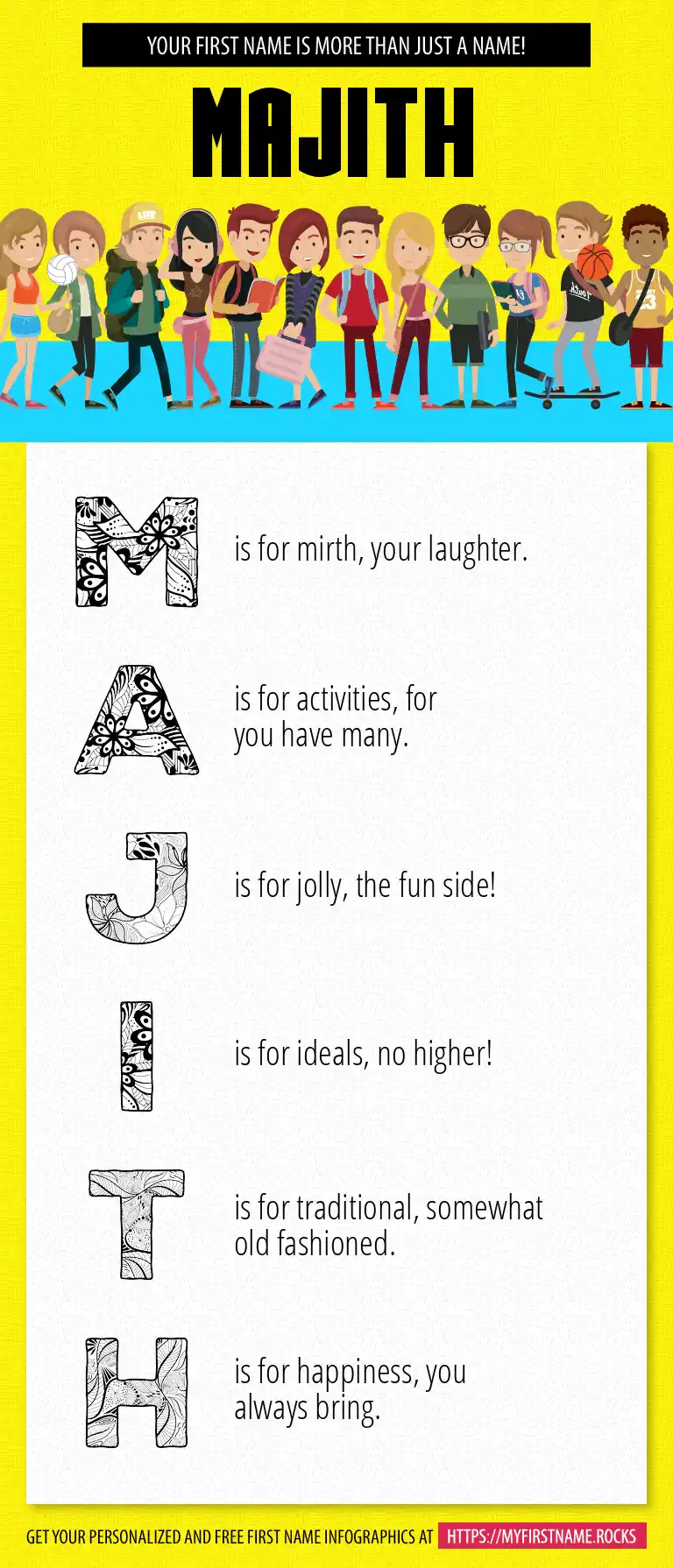 YOUR FIRST NAME IS MORE THAN JUST A NAME!

MAJITH

M is for mirth, your laughter.

A is for activities, for you have many.

J is for jolly, the fun side!

I is for ideals, no higher!

T is for traditional, somewhat old fashioned.

H is for happiness, you always bring.

GET YOUR PERSONALIZED AND FREE FIRST NAME INFOGRAPHICS AT HTTPS://MYFIRSTNAME.ROCKS