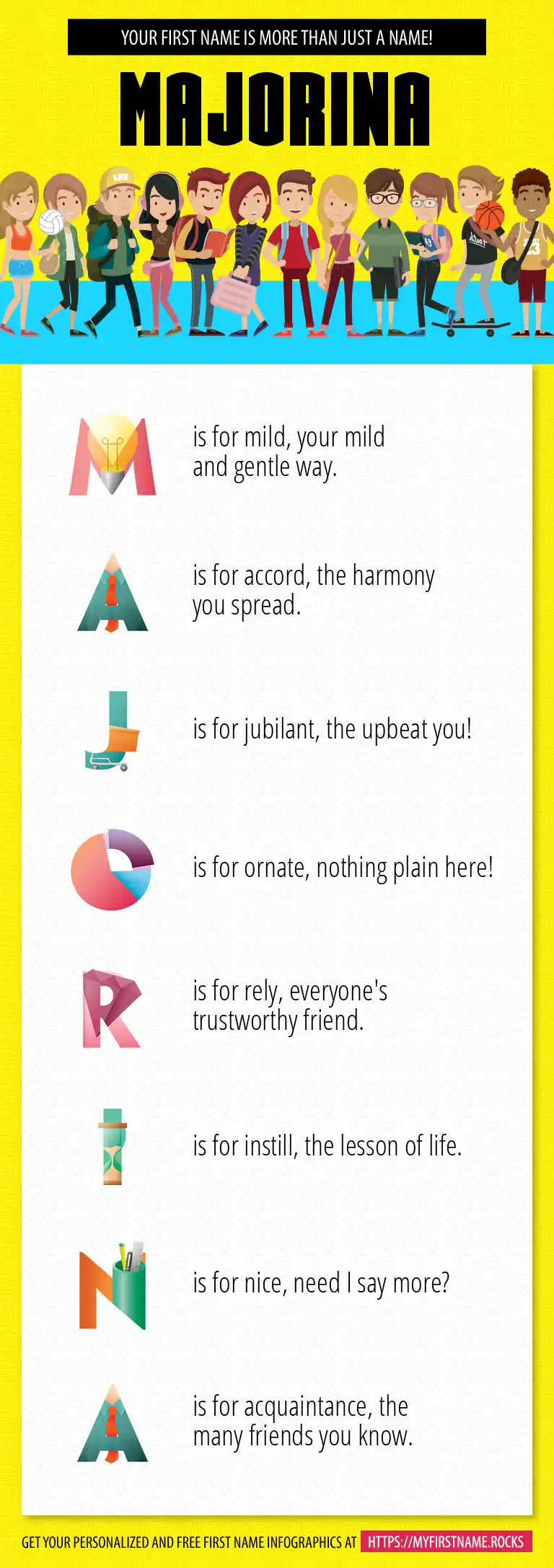 YOUR FIRST NAME IS MORE THAN JUST A NAME!

MAJORINA

M is for mild, your mild and gentle way.

A is for accord, the harmony you spread.

J is for jubilant, the upbeat you!

O is for ornate, nothing plain here!

R is for rely, everyone's trustworthy friend.

I is for instill, the lesson of life.

N is for nice, need I say more?

A is for acquaintance, the many friends you know.

GET YOUR PERSONALIZED AND FREE FIRST NAME INFOGRAPHICS AT HTTPS://MYFIRSTNAME.ROCKS