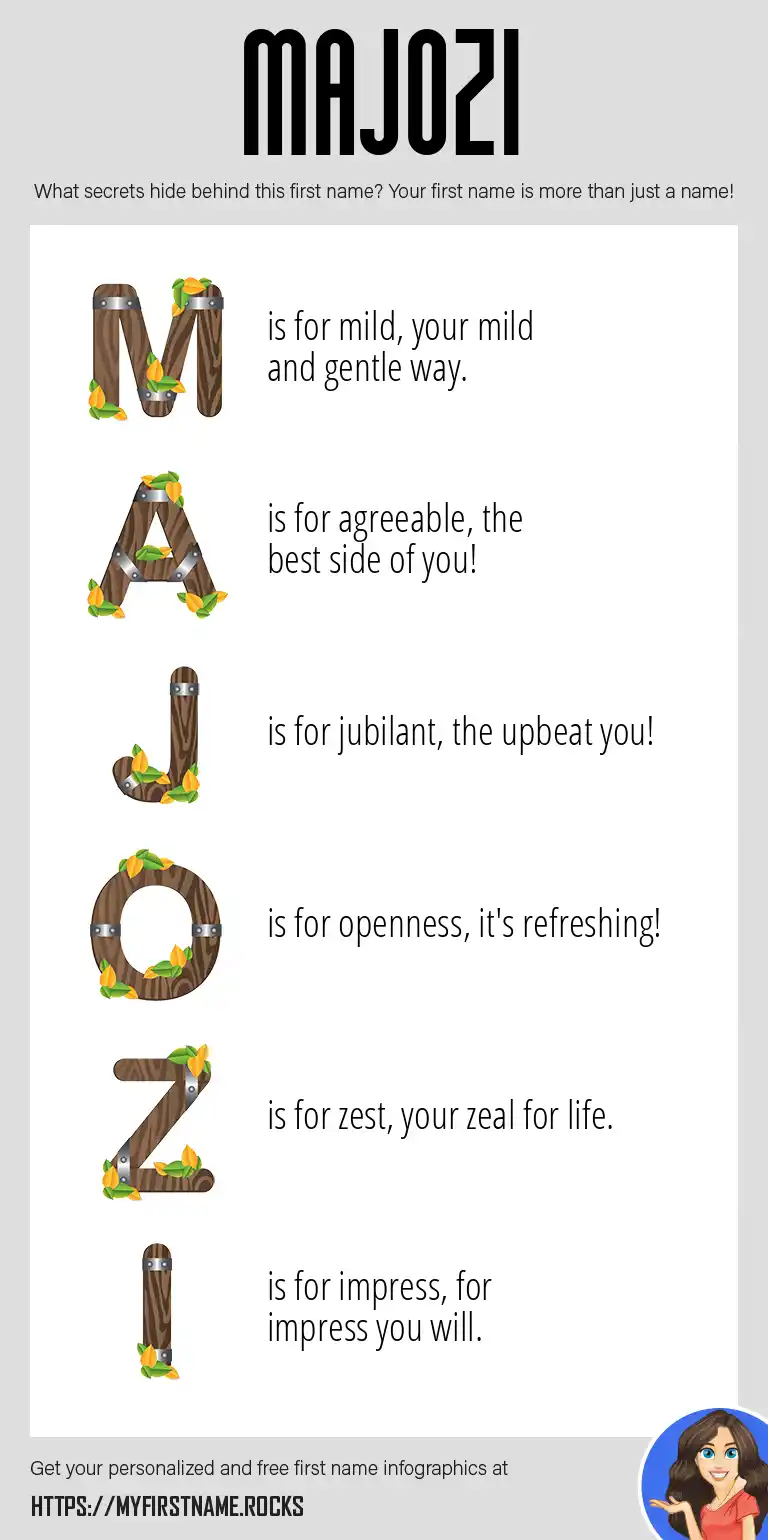 MAJOZI

What secrets hide behind this first name? Your first name is more than just a name!

M is for mild, your mild and gentle way.

A is for agreeable, the best side of you!

J is for jubilant, the upbeat you!

O is for openness, it's refreshing!

Z is for zest, your zeal for life.

I is for impress, for impress you will.

Get your personalized and free first name infographics at

HTTPS://MYFIRSTNAME.ROCKS