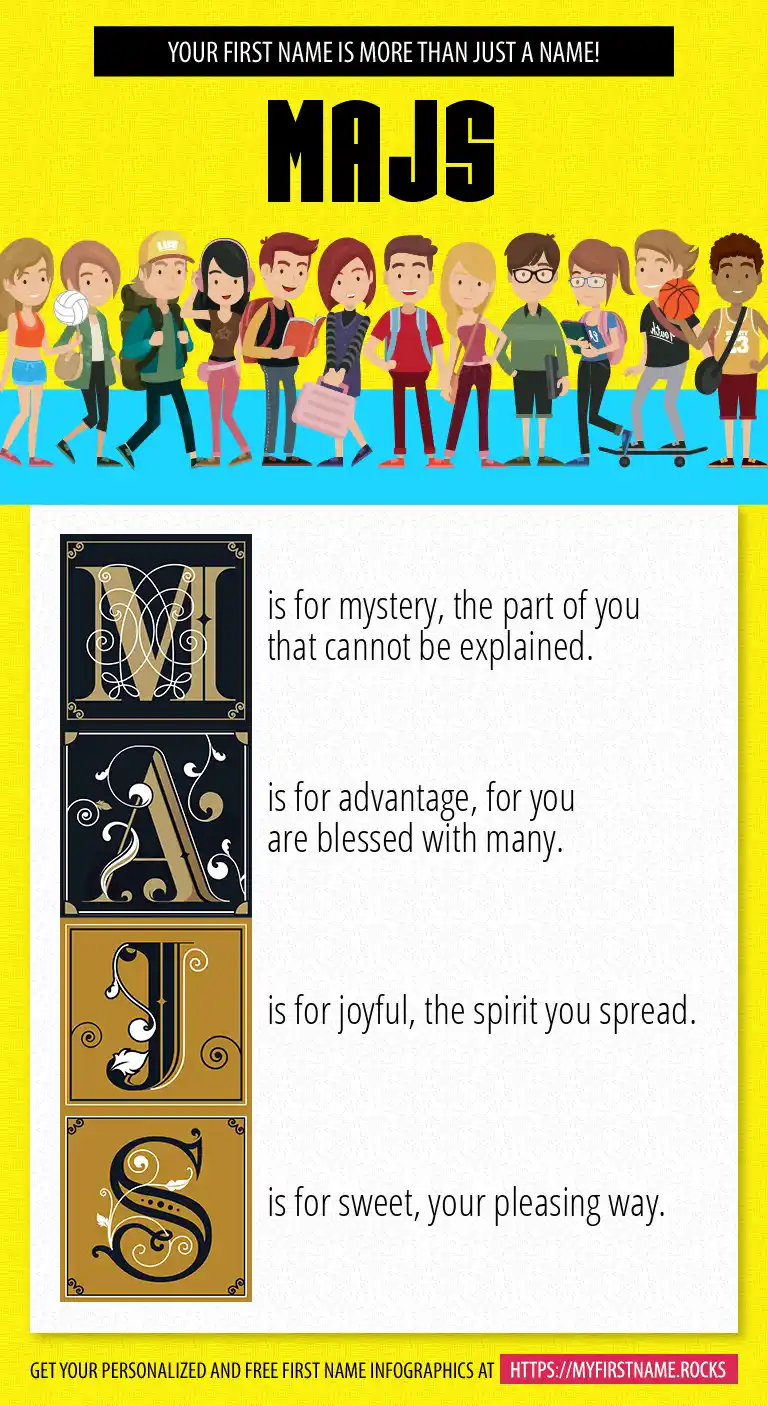 YOUR FIRST NAME IS MORE THAN JUST A NAME!

MAJS

M is for mystery, the part of you that cannot be explained.

A is for advantage, for you are blessed with many.

J is for joyful, the spirit you spread.

S is for sweet, your pleasing way.

GET YOUR PERSONALIZED AND FREE FIRST NAME INFOGRAPHICS AT HTTPS://MYFIRSTNAME.ROCKS