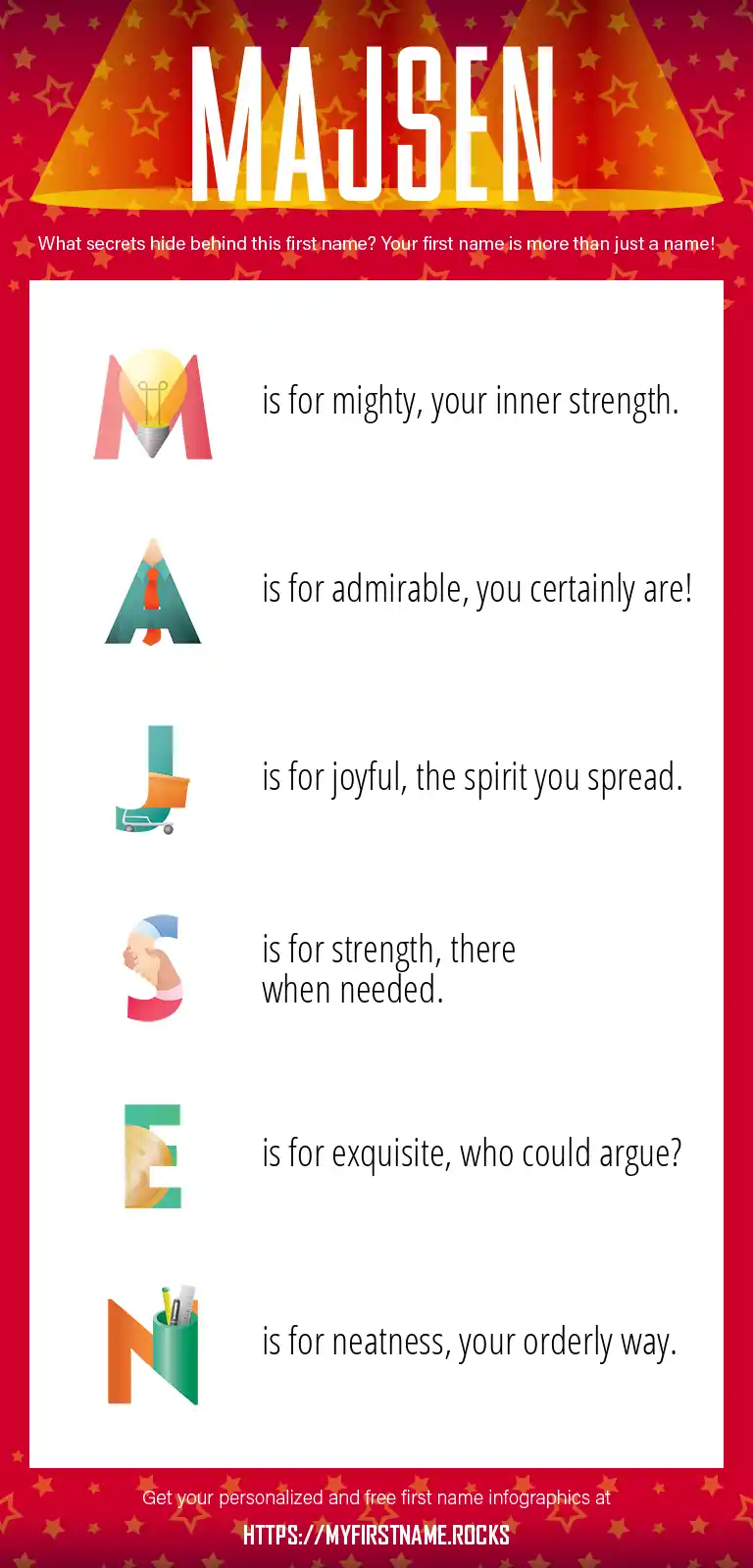 MAJSEN

What secrets hide behind this first name? Your first name is more than just a name!

M is for mighty, your inner strength.

A is for admirable, you certainly are!

J is for joyful, the spirit you spread.

S is for strength, there when needed.

E is for exquisite, who could argue?

N is for neatness, your orderly way.

Get your personalized and free first name infographics at

HTTPS://MYFIRSTNAME.ROCKS