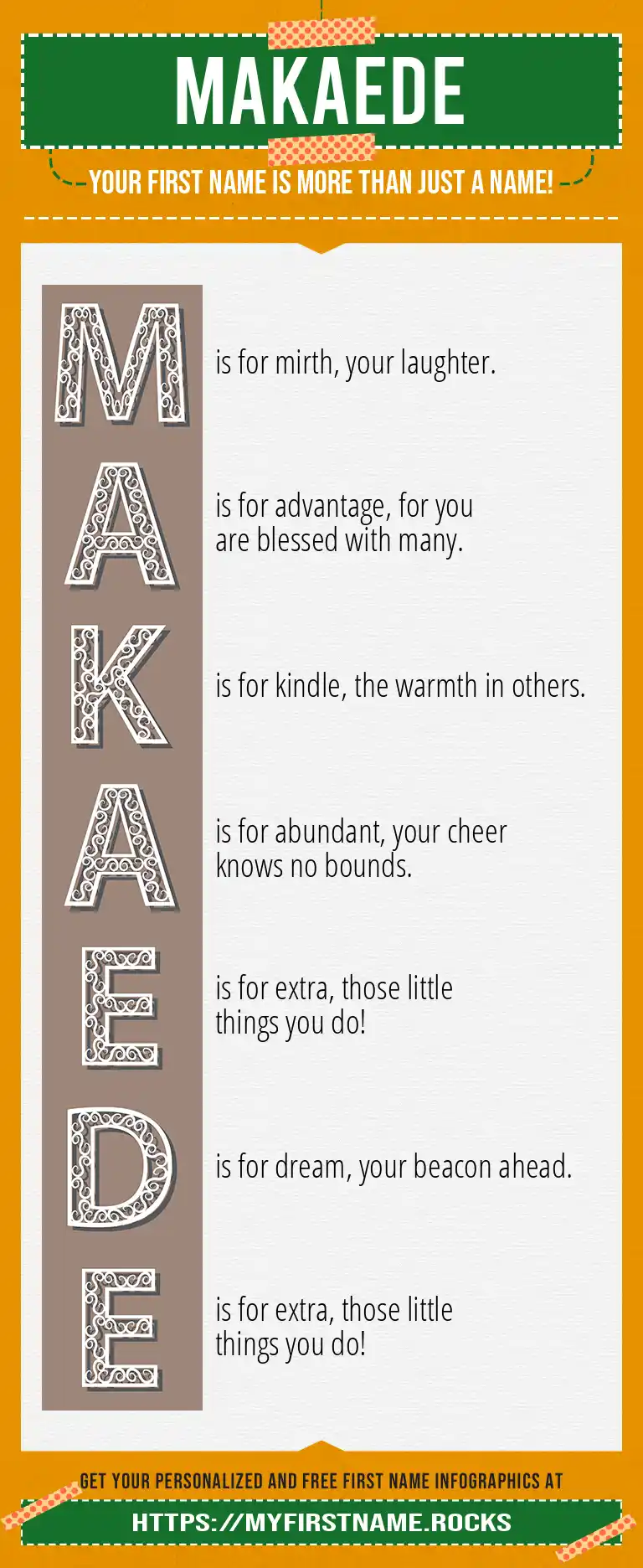 MAKAEDE

YOUR FIRST NAME IS MORE THAN JUST A NAME!

M is for mirth, your laughter.

A is for advantage, for you are blessed with many.

K is for kindle, the warmth in others.

A is for abundant, your cheer knows no bounds.

E is for extra, those little things you do!

D is for dream, your beacon ahead.

E is for extra, those little things you do!

GET YOUR PERSONALIZED AND FREE FIRST NAME INFOGRAPHICS AT

HTTPS://MYFIRSTNAME.ROCKS