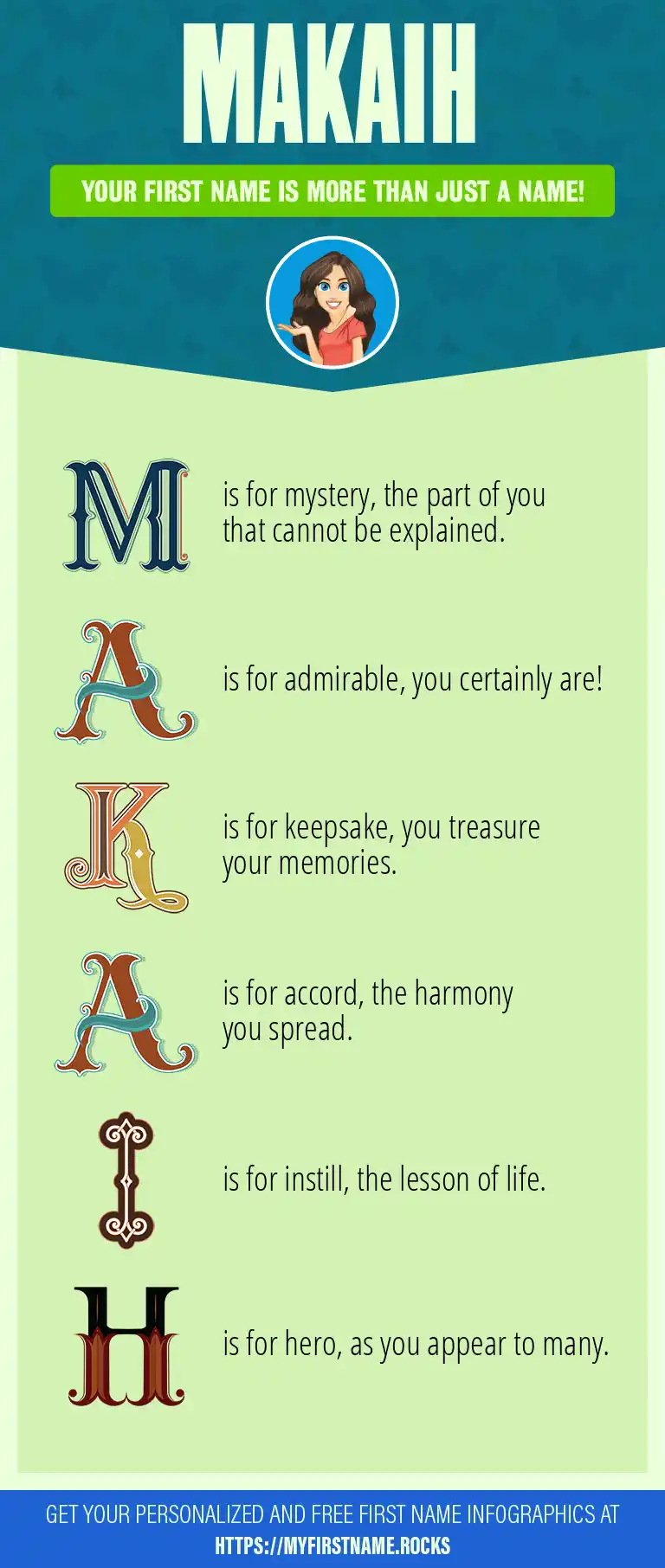 MAKAIH

YOUR FIRST NAME IS MORE THAN JUST A NAME!

M is for mystery, the part of you that cannot be explained.

A is for admirable, you certainly are!

K is for keepsake, you treasure your memories.

A is for accord, the harmony you spread.

I is for instill, the lesson of life.

H is for hero, as you appear to many.

GET YOUR PERSONALIZED AND FREE FIRST NAME INFOGRAPHICS AT HTTPS://MYFIRSTNAME.ROCKS