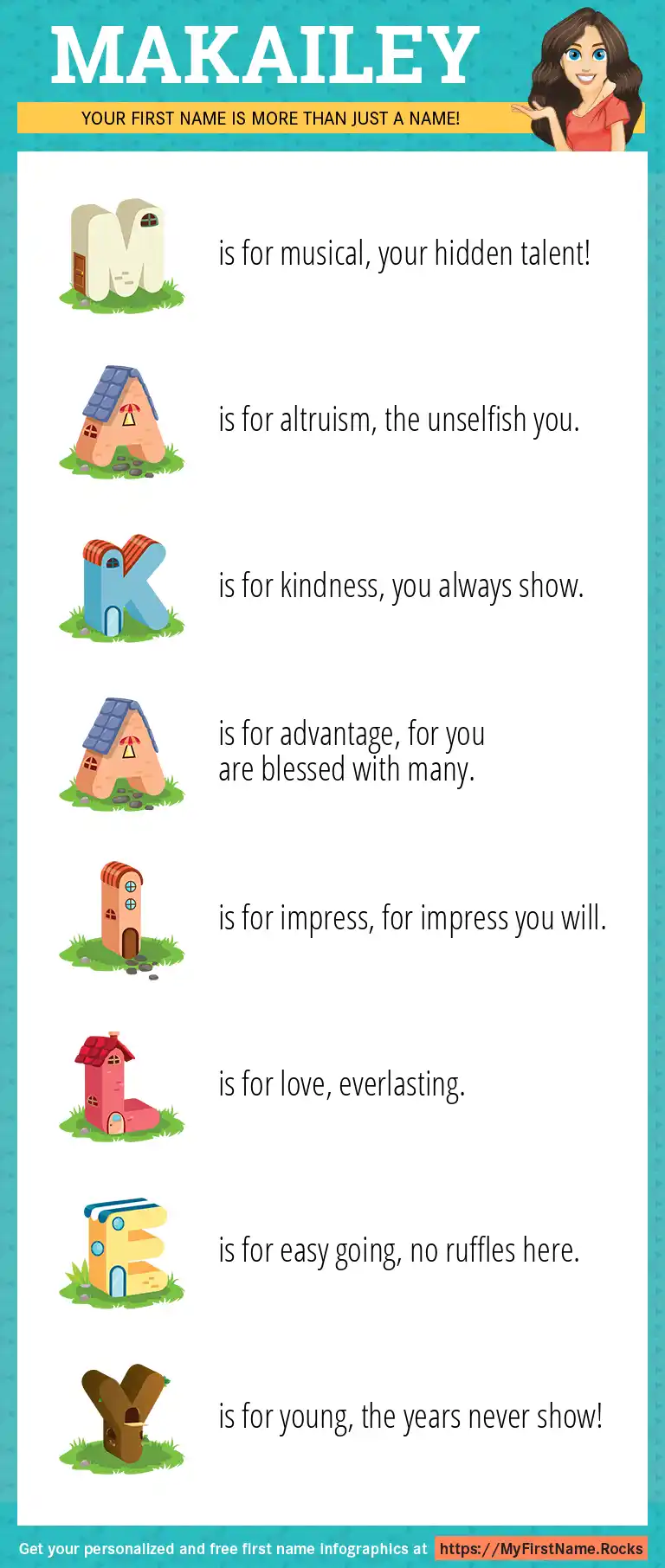 MAKAILEY

YOUR FIRST NAME IS MORE THAN JUST A NAME!

M is for musical, your hidden talent!

A is for altruism, the unselfish you.

K is for kindness, you always show.

A is for advantage, for you are blessed with many.

I is for impress, for impress you will.

L is for love, everlasting.

E is for easy going, no ruffles here.

Y is for young, the years never show!

Get your personalized and free first name infographics at https://MyFirstName.Rocks