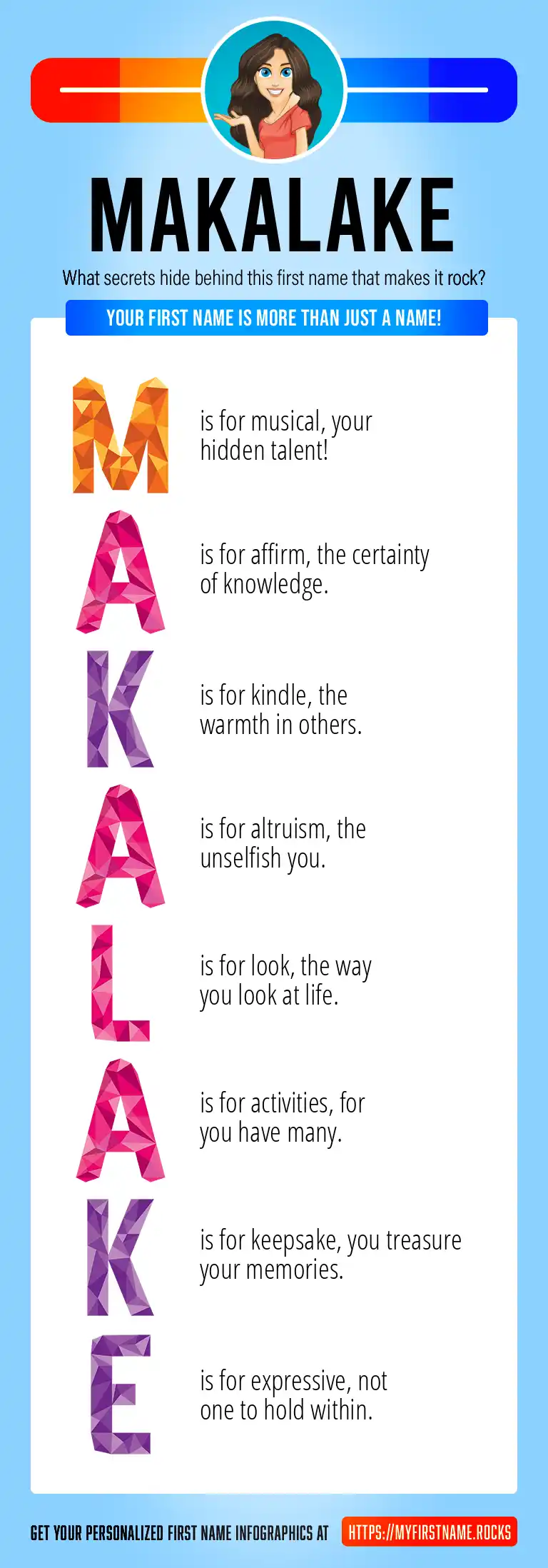 MAKALAKE

What secrets hide behind this first name that makes it rock?

YOUR FIRST NAME IS MORE THAN JUST A NAME!

M is for musical, your hidden talent!

A is for affirm, the certainty of knowledge.

K is for kindle, the warmth in others.

A is for altruism, the unselfish you.

L is for look, the way you look at life.

A is for activities, for you have many.

K is for keepsake, you treasure your memories.

E is for expressive, not one to hold within.

GET YOUR PERSONALIZED FIRST NAME INFOGRAPHICS AT HTTPS://MYFIRSTNAME.ROCKS