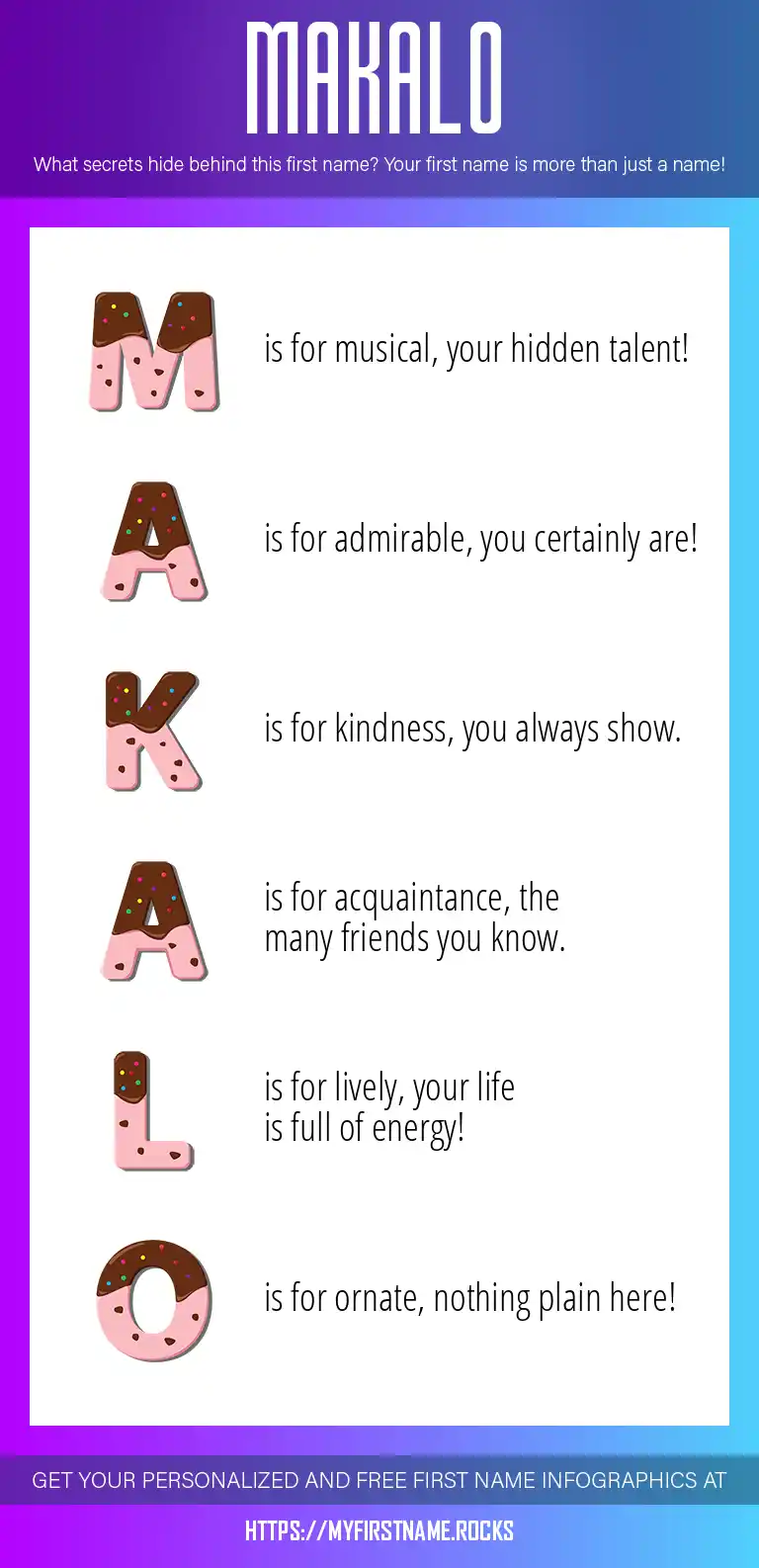 MAKALO

What secrets hide behind this first name? Your first name is more than just a name!

M is for musical, your hidden talent!

A is for admirable, you certainly are!

K is for kindness, you always show.

A is for acquaintance, the many friends you know.

L is for lively, your life is full of energy!

O is for ornate, nothing plain here!

GET YOUR PERSONALIZED AND FREE FIRST NAME INFOGRAPHICS AT

HTTPS://MYFIRSTNAME.ROCKS