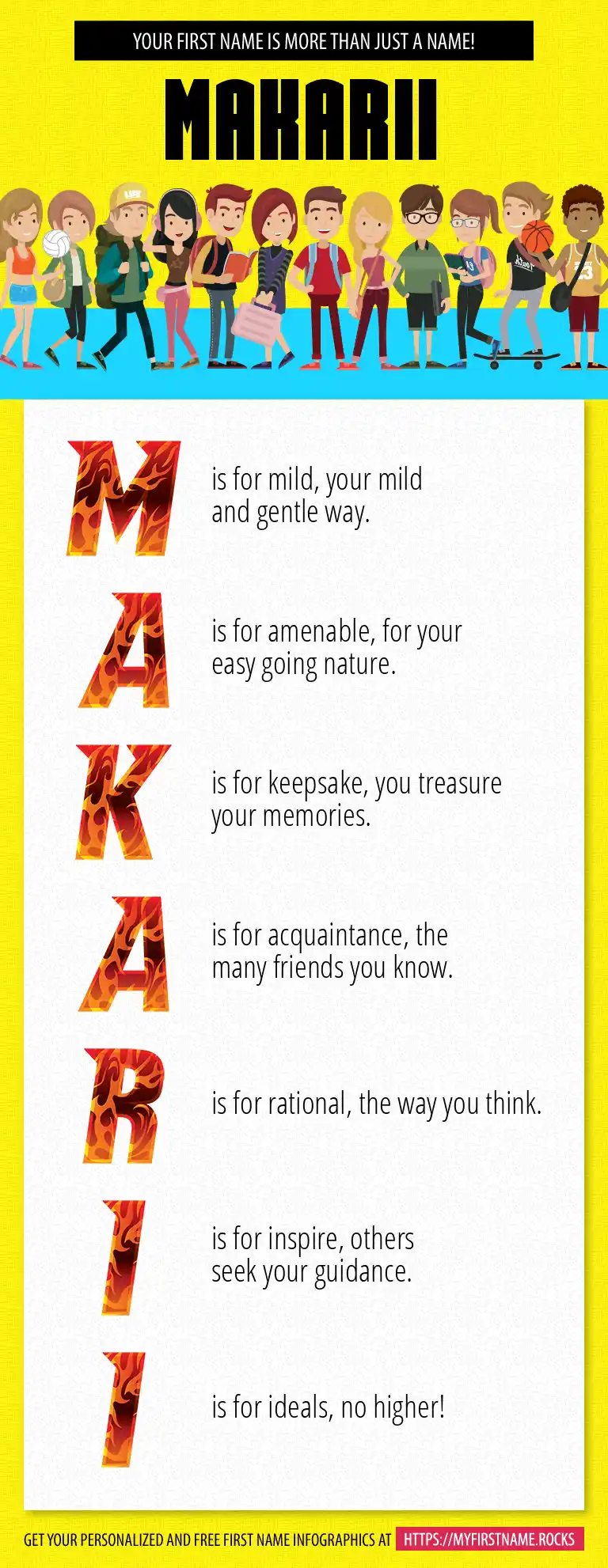 YOUR FIRST NAME IS MORE THAN JUST A NAME!

MAKARII

M is for mild, your mild and gentle way.

A is for amenable, for your easy going nature.

K is for keepsake, you treasure your memories.

A is for acquaintance, the many friends you know.

R is for rational, the way you think.

I is for inspire, others seek your guidance.

I is for ideals, no higher!

GET YOUR PERSONALIZED AND FREE FIRST NAME INFOGRAPHICS AT HTTPS://MYFIRSTNAME.ROCKS