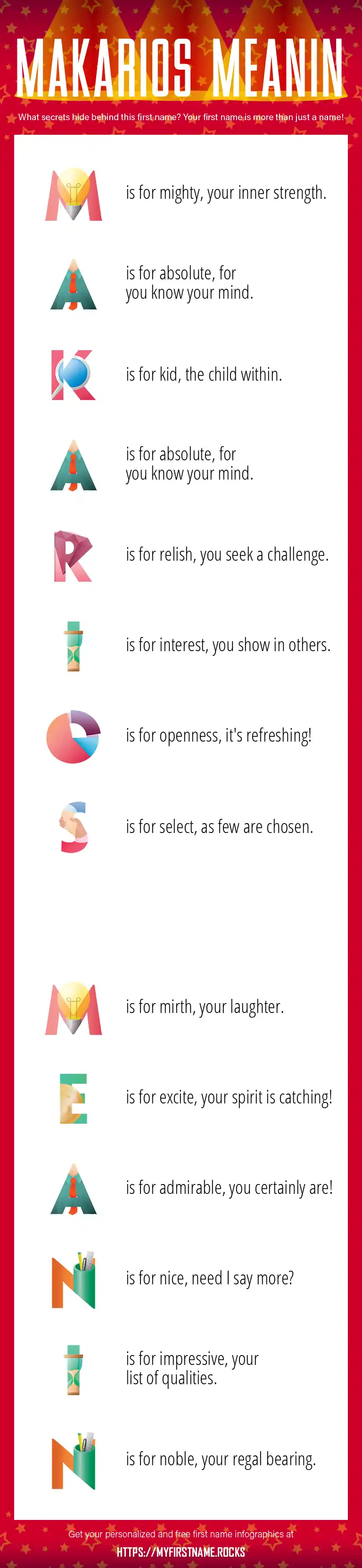 MAKARIOS MEANIN

What secrets hide behind this first name? Your first name is more than just a name!

M is for mighty, your inner strength.

A is for absolute, for you know your mind.

K is for kid, the child within.

A is for absolute, for you know your mind.

R is for relish, you seek a challenge.

I is for interest, you show in others.

O is for openness, it's refreshing!

S is for select, as few are chosen.

M is for mirth, your laughter.

E is for excite, your spirit is catching!

A is for admirable, you certainly are!

N is for nice, need I say more?

I is for impressive, your list of qualities.

N is for noble, your regal bearing.

Get your personalized and free first name infographics at

HTTPS://MYFIRSTNAME.ROCKS