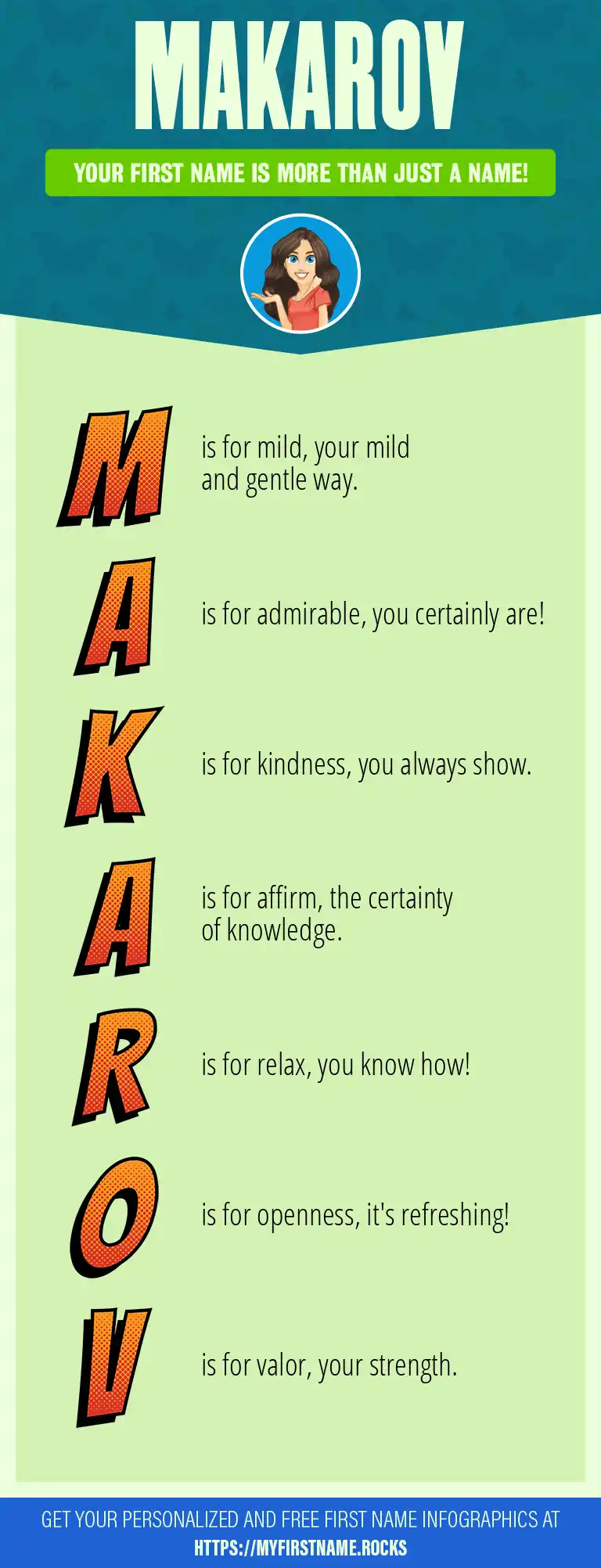 MAKAROV

YOUR FIRST NAME IS MORE THAN JUST A NAME!

M is for mild, your mild and gentle way.

A is for admirable, you certainly are!

K is for kindness, you always show.

A is for affirm, the certainty of knowledge.

R is for relax, you know how!

O is for openness, it's refreshing!

V is for valor, your strength.

GET YOUR PERSONALIZED AND FREE FIRST NAME INFOGRAPHICS AT HTTPS://MYFIRSTNAME.ROCKS