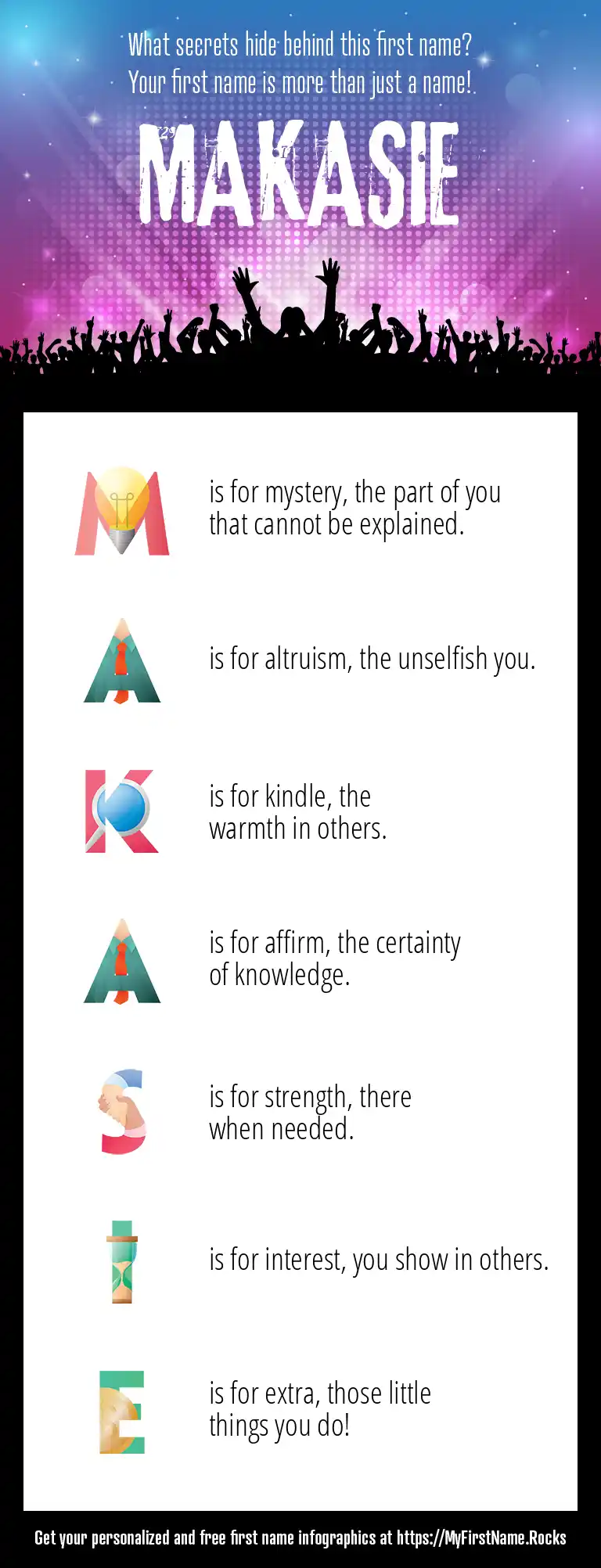 What secrets hide behind this first name?
Your first name is more than just a name!

MAKASIE

M is for mystery, the part of you that cannot be explained.

A is for altruism, the unselfish you.

K is for kindle, the warmth in others.

A is for affirm, the certainty of knowledge.

S is for strength, there when needed.

I is for interest, you show in others.

E is for extra, those little things you do!

Get your personalized and free first name infographics at https://MyFirstName.Rocks